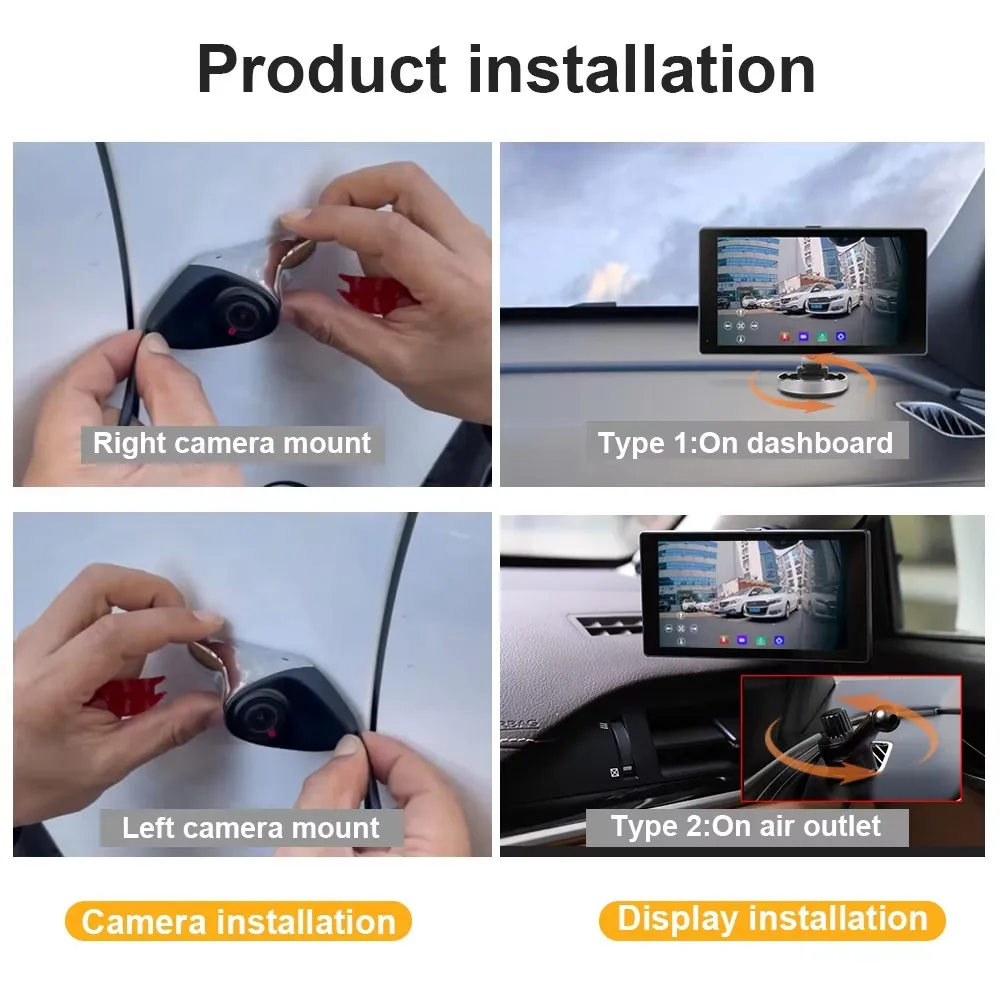 Product installation

Right camera mount

Type 1:On dashboard

Left camera mount

Type 2:On air outlet

Camera installation

Display installation