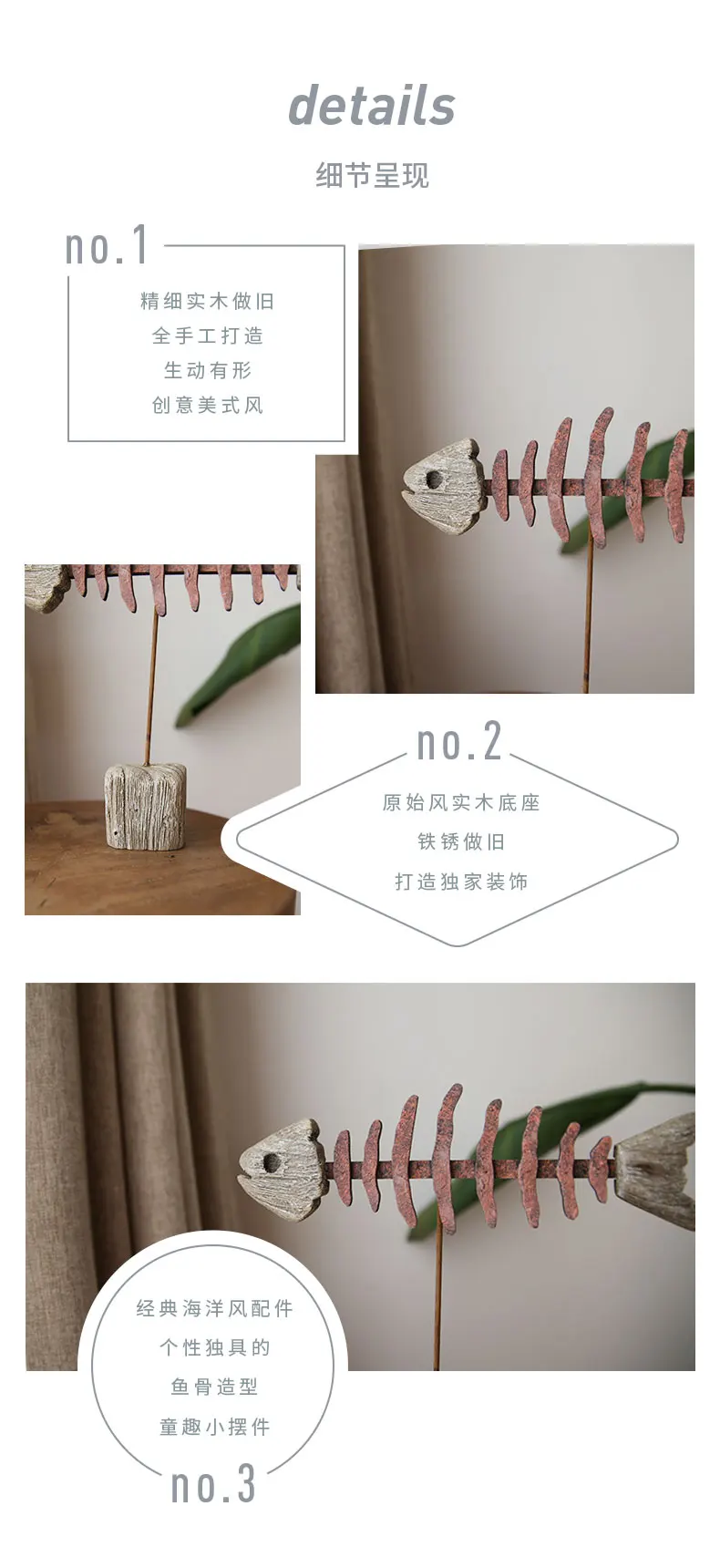 details

细节呈现

no.1

精细实木做旧
全手工打造
生动有形
创意美式风

no.2

原始风实木底座
铁锈做旧
打造独家装饰

经典海洋风配件
个性独具的
鱼骨造型
童趣小摆件

no.3