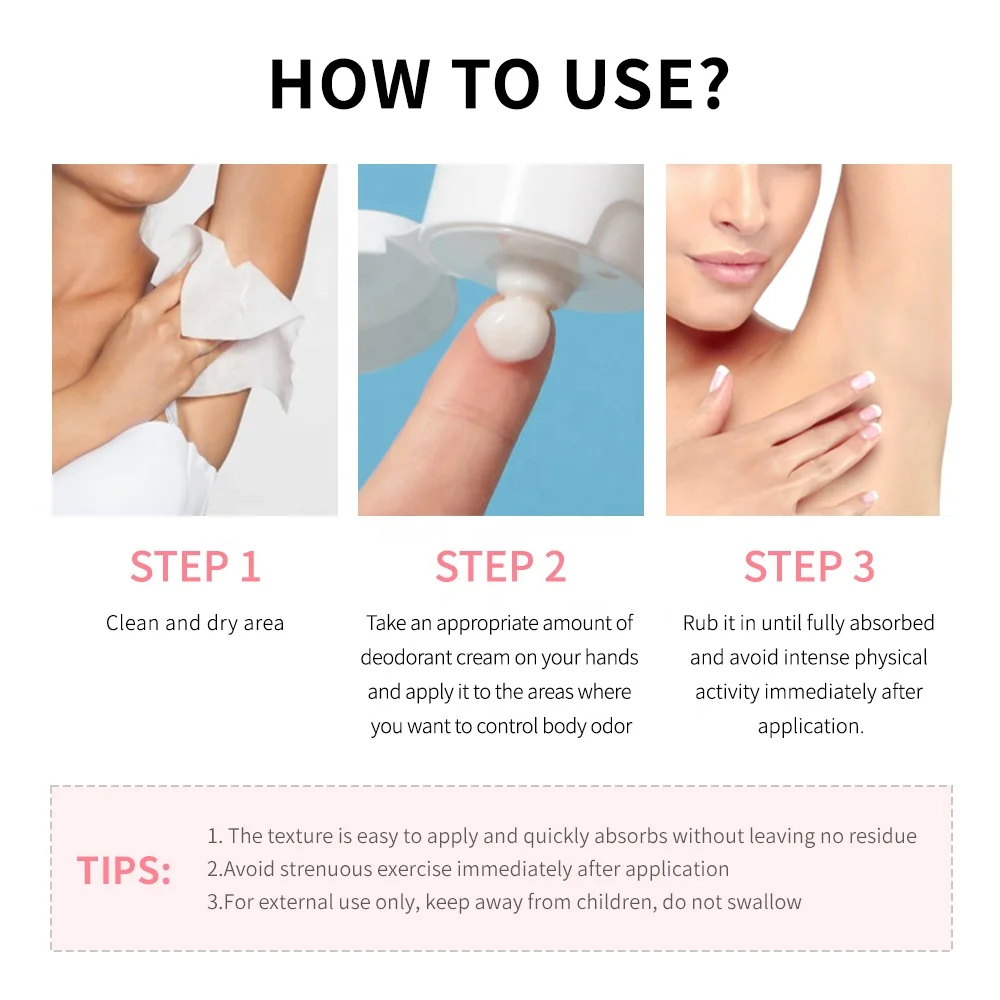 HOW TO USE?

STEP 1

Clean and dry area

STEP 2

Take an appropriate amount of deodorant cream on your hands and apply it to the areas where you want to control body odor

STEP 3

Rub it in until fully absorbed and avoid intense physical activity immediately after application.

TIPS:

1. The texture is easy to apply and quickly absorbs without leaving no residue
2.Avoid strenuous exercise immediately after application
3.For external use only, keep away from children, do not swallow