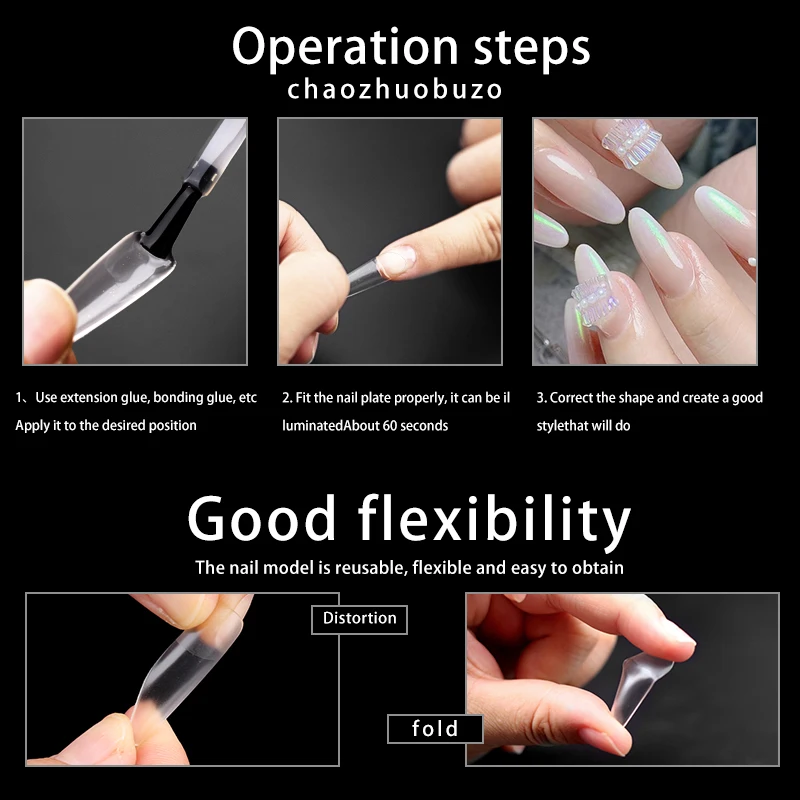 Operation steps
chaozhuobuzo

1、Use extension glue, bonding glue, etc Apply it to the desired position

2. Fit the nail plate properly, it can be il luminatedAbout 60 seconds

3. Correct the shape and create a good stylethat will do

Good flexibility
The nail model is reusable, flexible and easy to obtain

Distortion

fold