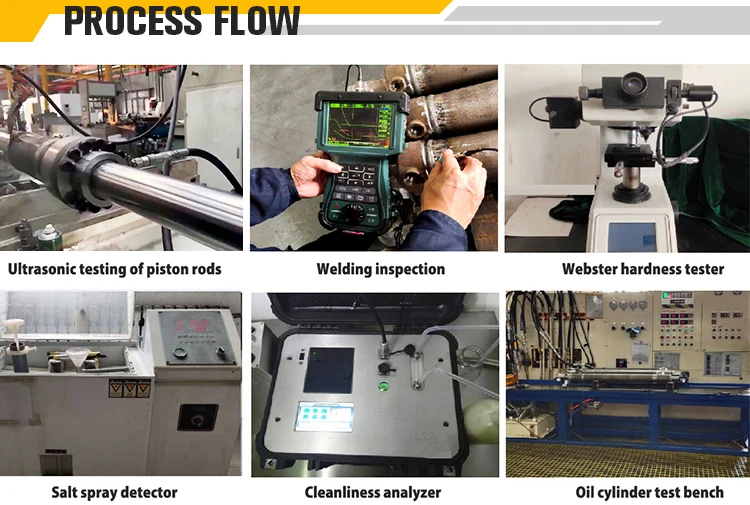 PROCESS FLOW

Ultrasonic testing of piston rods

Welding inspection

Webster hardness tester

Salt spray detector

Cleanliness analyzer

Oil cylinder test bench