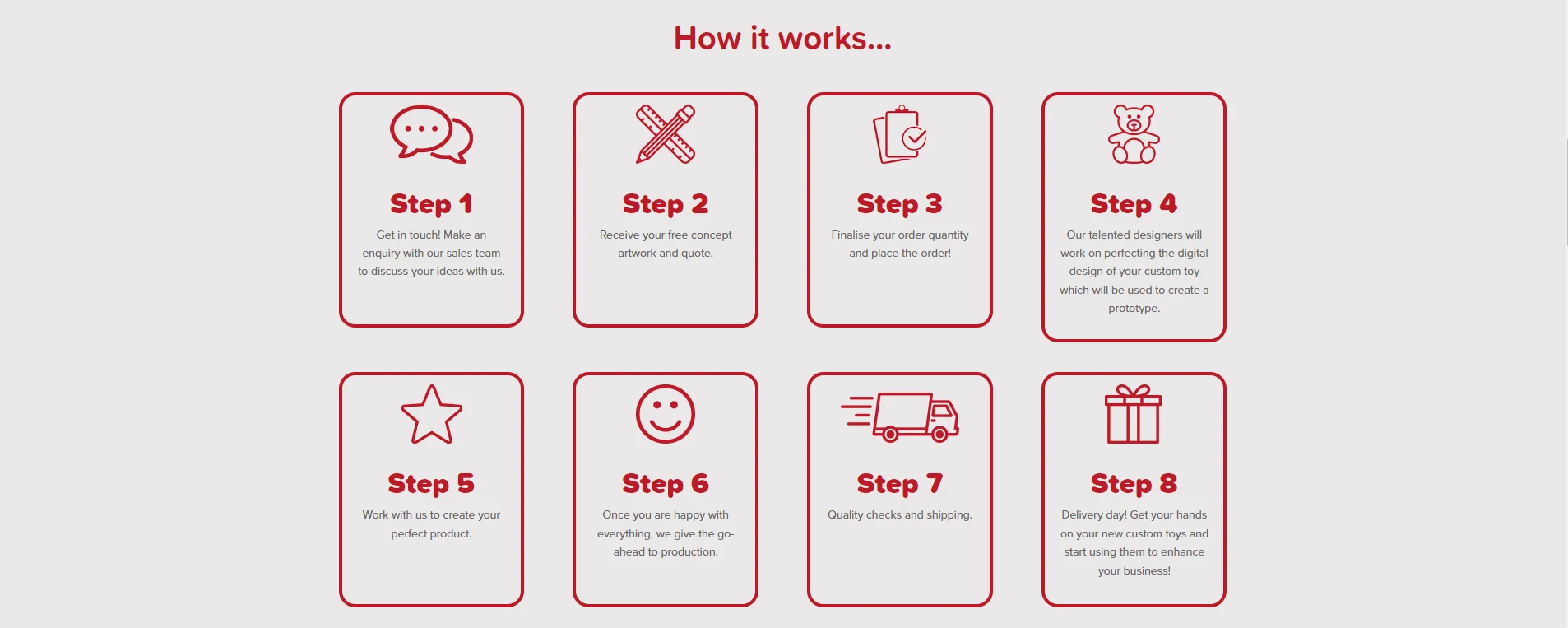 How it works...

Step 1

Get in touch! Make an enquiry with our sales team to discuss your ideas with us.

Step 2

Receive your free concept artwork and quote.

Step 3

Finalise your order quantity and place the order!

Step 4

Our talented designers will work on perfecting the digital design of your custom toy which will be used to create a prototype.

Step 5

Work with us to create your perfect product.

Step 6

Once you are happy with everything, we give the go-ahead to production.

Step 7

Quality checks and shipping.

Step 8

Delivery day! Get your hands on your new custom toys and start using them to enhance your business!