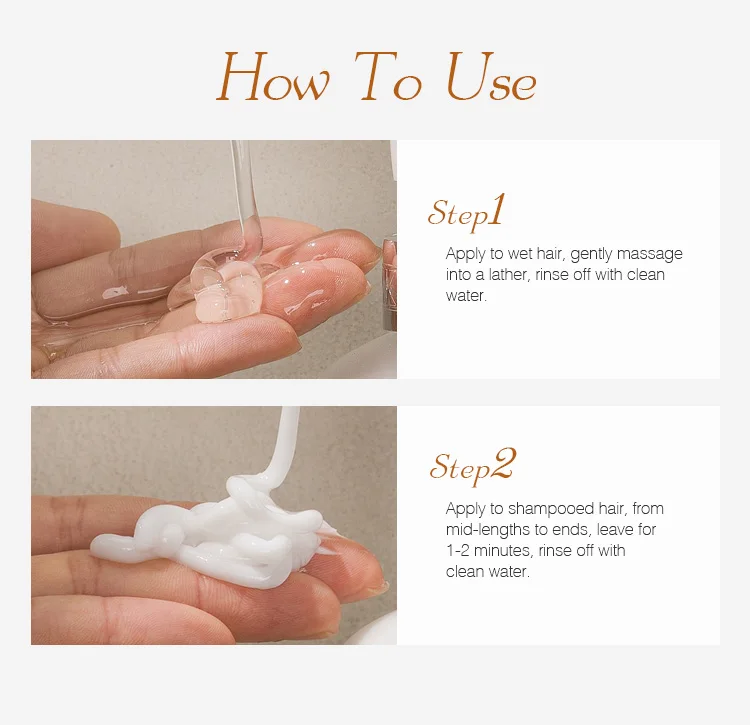 How To Use

Step1

Apply to wet hair, gently massage into a lather, rinse off with clean water.

Step2

Apply to shampooed hair, from mid-lengths to ends, leave for 1-2 minutes, rinse off with clean water.