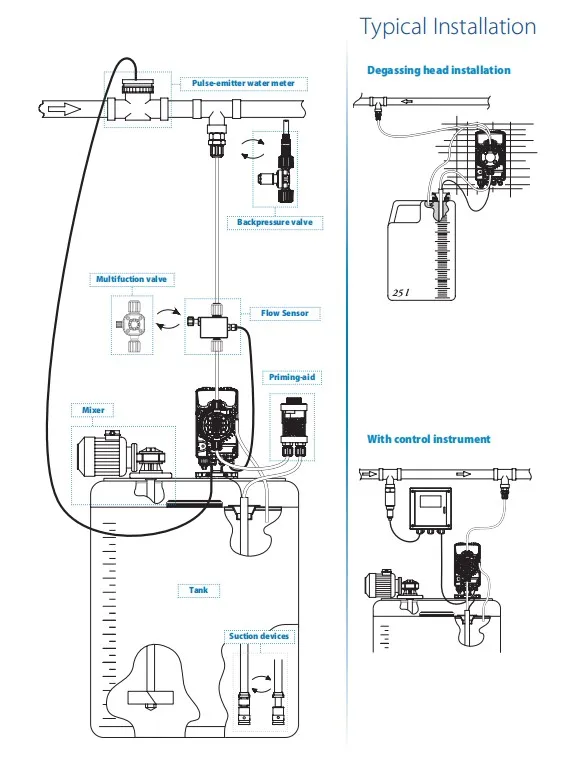 Typical Installation

Pulse-emitter water meter

Backpressure valve

Multifuction valve

Flow Sensor

Priming-aid

Mixer

Tank

Suction devices

Degassing head installation

25 l

With control instrument