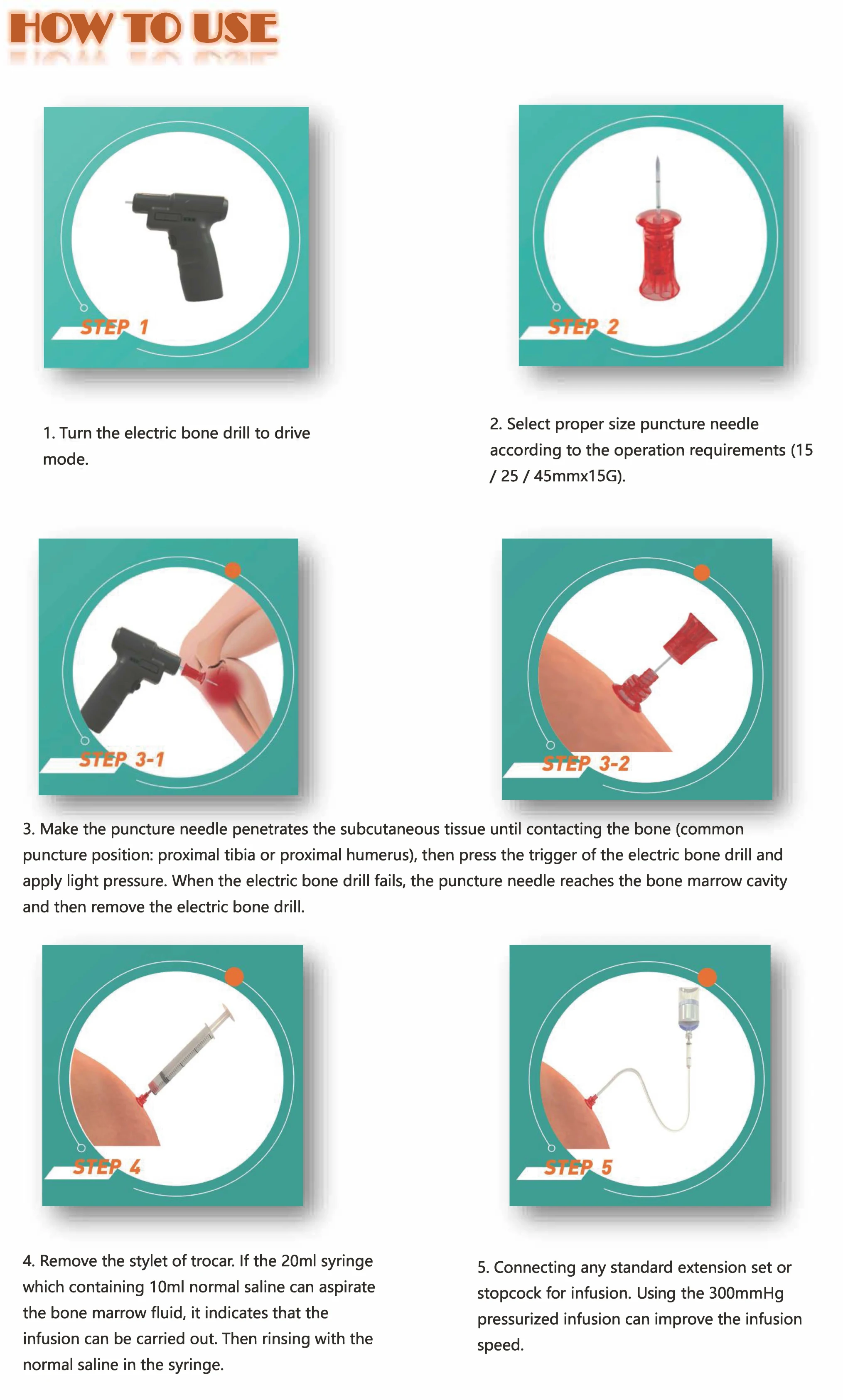 HOW TO USE

STEP 1

STEP 2

1. Turn the electric bone drill to drive mode.

2. Select proper size puncture needle according to the operation requirements (15 / 25 / 45mmx15G).

STEP 3-1

STEP 3-2

3. Make the puncture needle penetrates the subcutaneous tissue until contacting the bone (common puncture position: proximal tibia or proximal humerus), then press the trigger of the electric bone drill and apply light pressure. When the electric bone drill fails, the puncture needle reaches the bone marrow cavity and then remove the electric bone drill.

STEP 4

STEP 5

4. Remove the stylet of trocar. If the 20ml syringe which containing 10ml normal saline can aspirate the bone marrow fluid, it indicates that the infusion can be carried out. Then rinsing with the normal saline in the syringe.

5. Connecting any standard extension set or stopcock for infusion. Using the 300mmHg pressurized infusion can improve the infusion speed.