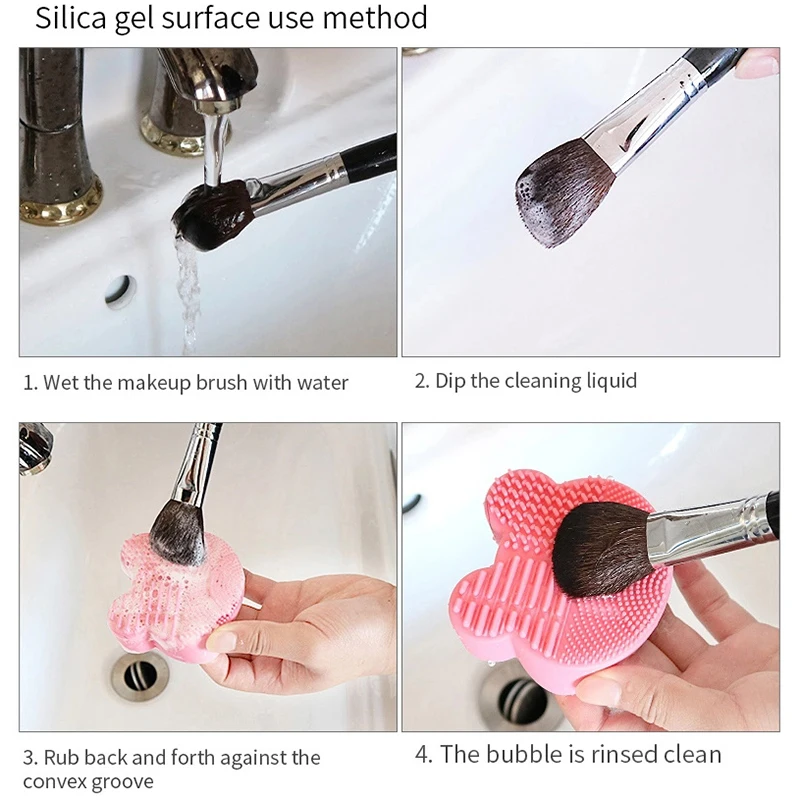 Silica gel surface use method

1. Wet the makeup brush with water

2. Dip the cleaning liquid

3. Rub back and forth against the convex groove

4. The bubble is rinsed clean