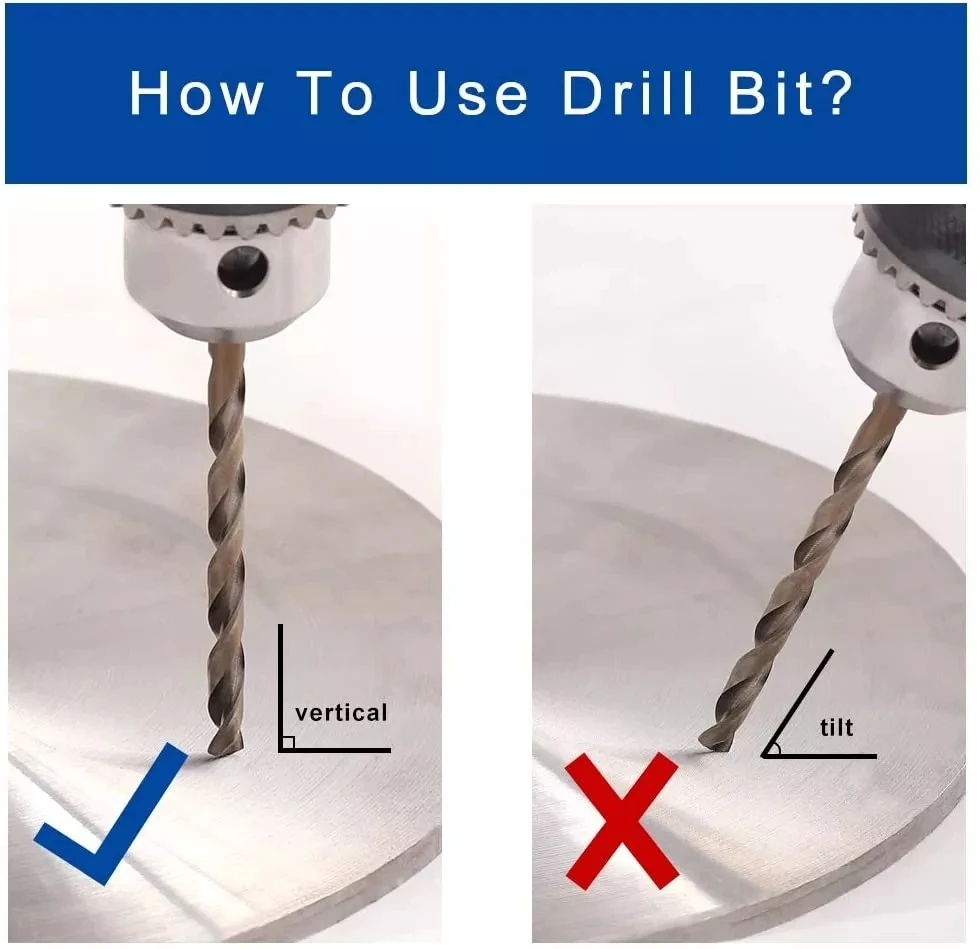 How To Use Drill Bit?

vertical

tilt