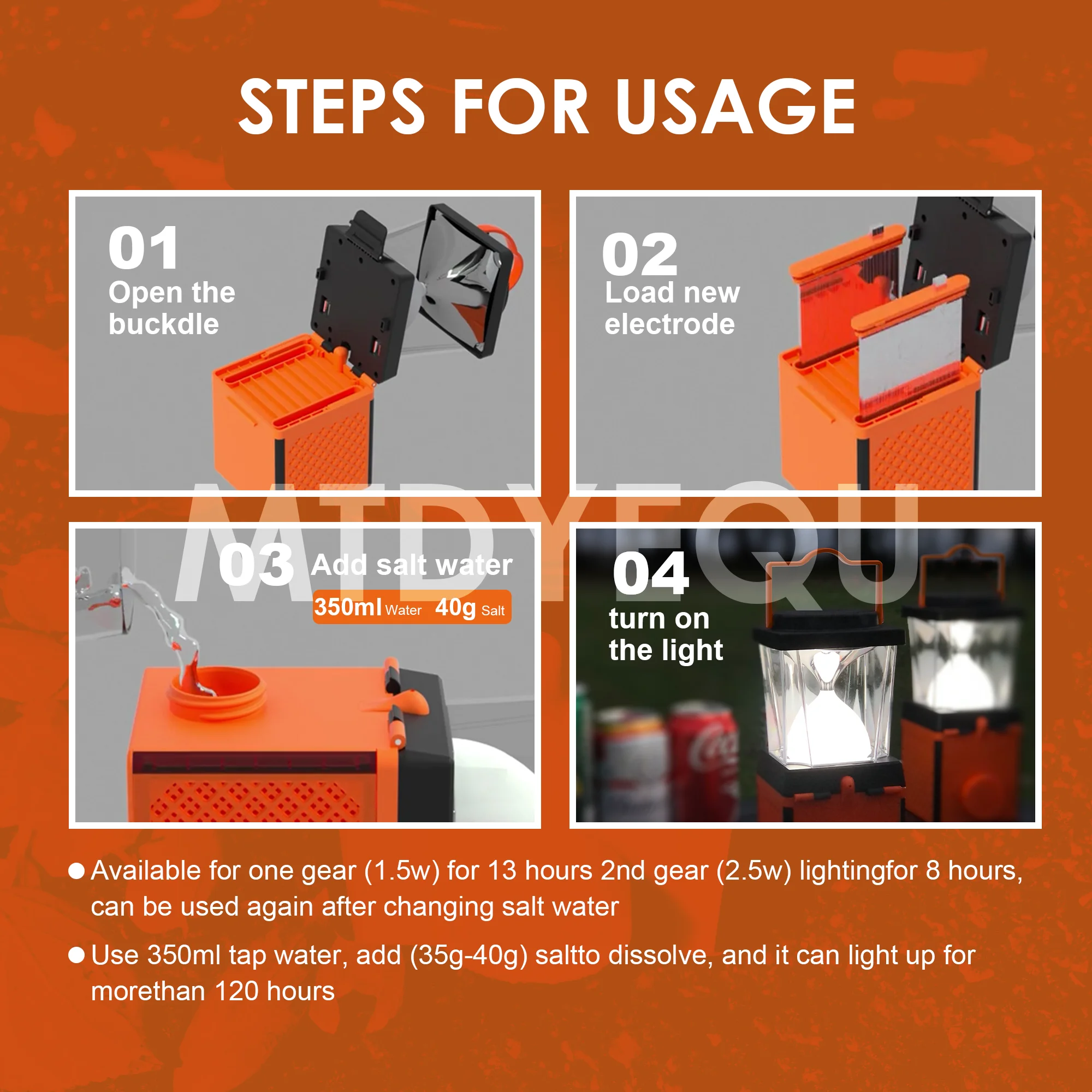 STEPS FOR USAGE

01
Open the buckdle

02
Load new electrode

MTDYEQU

03 Add salt water
350ml Water 40g Salt

04
turn on the light

● Available for one gear (1.5w) for 13 hours 2nd gear (2.5w) lightingfor 8 hours, can be used again after changing salt water

● Use 350ml tap water, add (35g-40g) saltto dissolve, and it can light up for morethan 120 hours