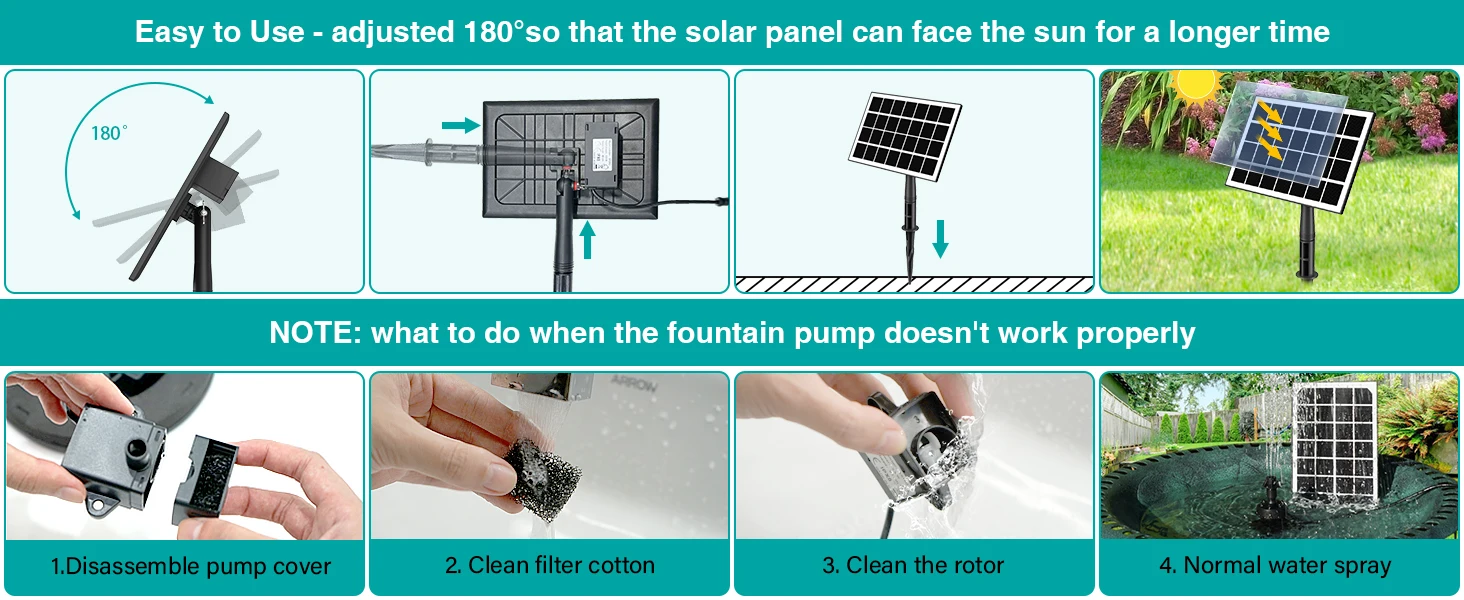 Easy to Use - adjusted 180°so that the solar panel can face the sun for a longer time

180°

NOTE: what to do when the fountain pump doesn't work properly

ARROW

1.Disassemble pump cover

2. Clean filter cotton

3. Clean the rotor

4. Normal water spray