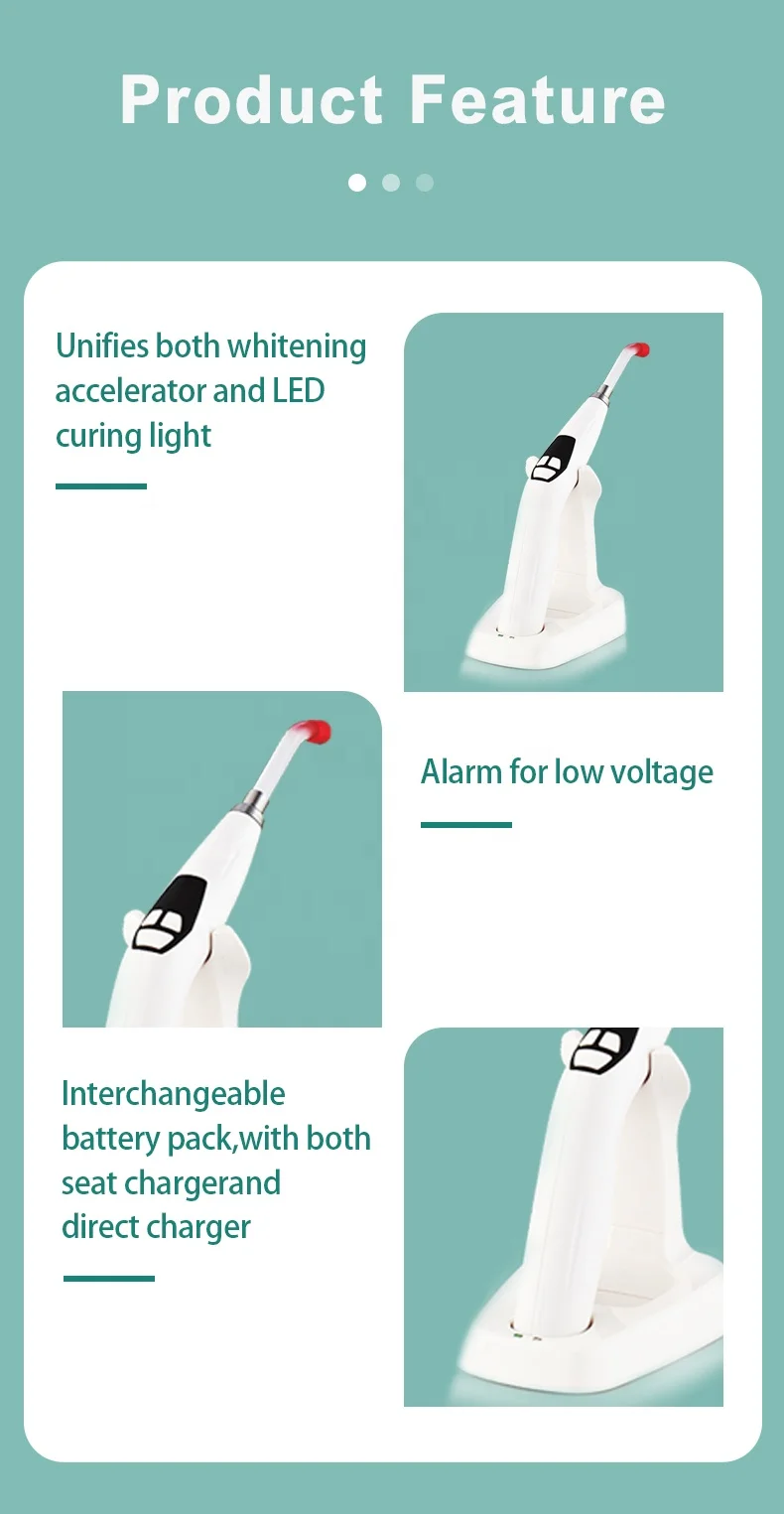 Product Feature

Unifies both whitening accelerator and LED curing light

Alarm for low voltage

Interchangeable battery pack,with both seat chargerand direct charger