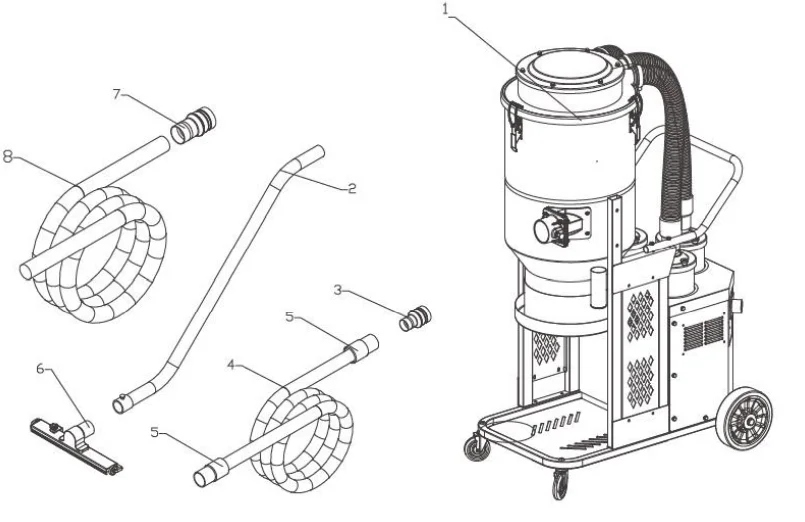 1
7
8
2
3
5
4
6
5