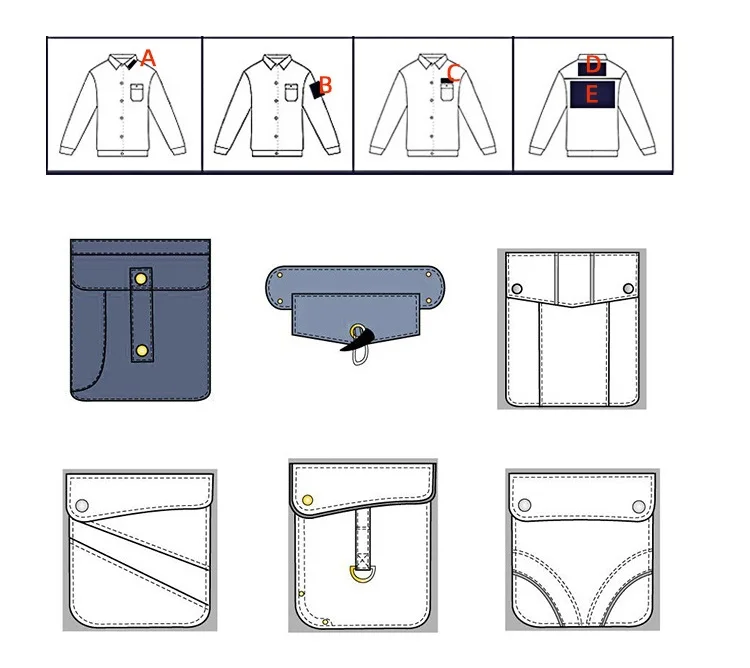 A

B

C

D
E