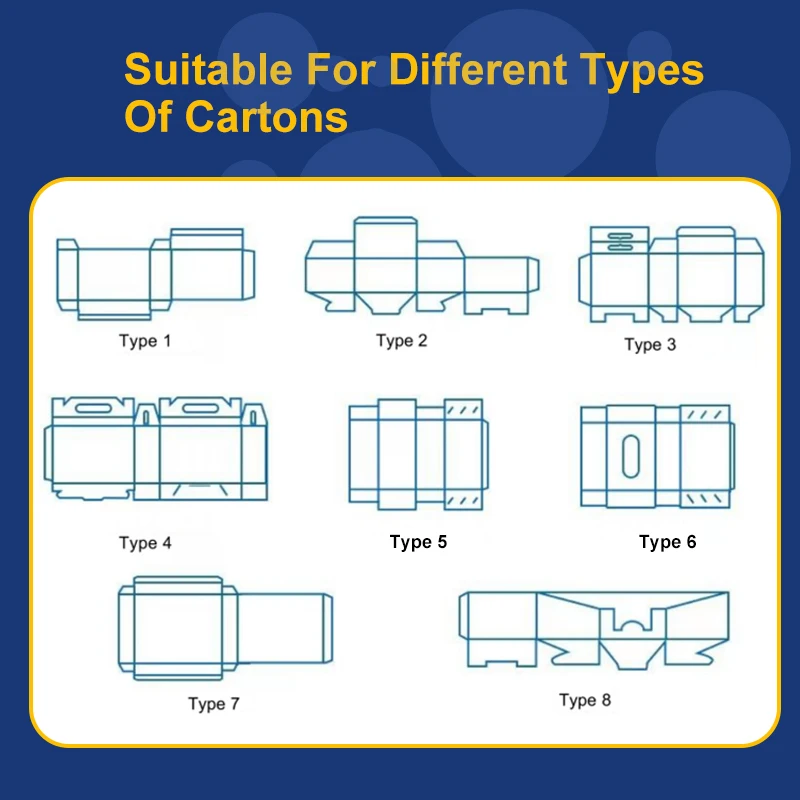 Suitable For Different Types Of Cartons

Type 1

Type 2

Type 3

Type 4

Type 5

Type 6

Type 7

Type 8