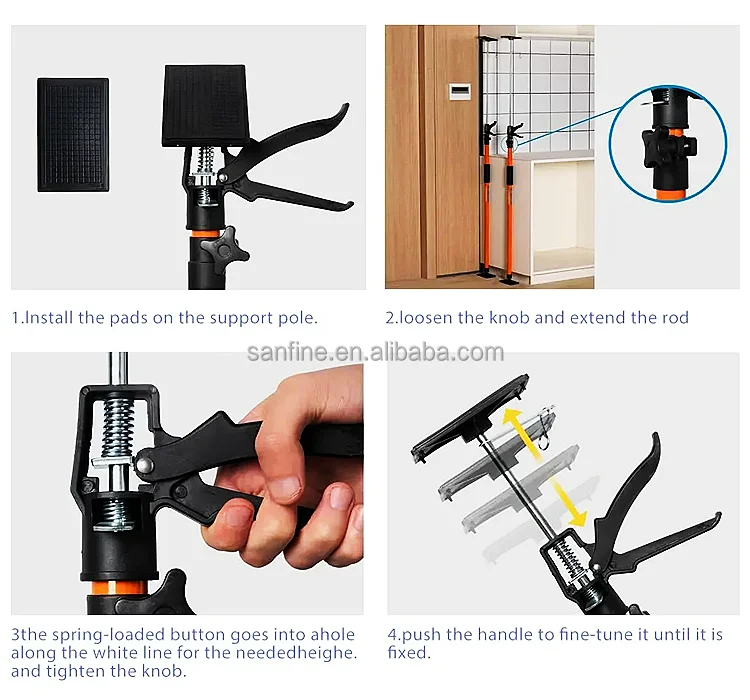 1.Install the pads on the support pole.

2.loosen the knob and extend the rod

sanfine.en.alibaba.com

3the spring-loaded button goes into ahole along the white line for the neededheighe. and tighten the knob.

4.push the handle to fine-tune it until it is fixed.