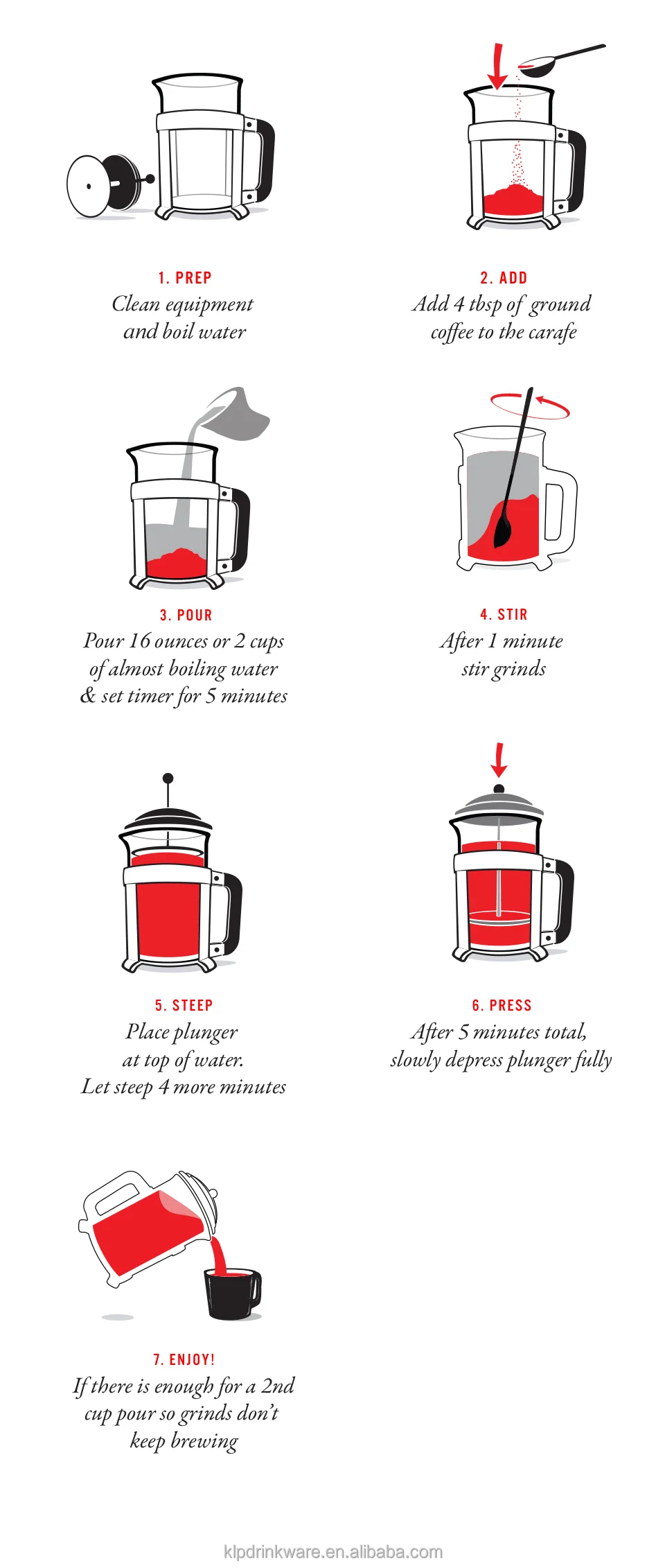 1. PREP
Clean equipment and boil water

2. ADD
Add 4 tbsp of ground coffee to the carafe

3. POUR
Pour 16 ounces or 2 cups of almost boiling water & set timer for 5 minutes

4. STIR
After 1 minute stir grinds

5. STEEP
Place plunger at top of water. Let steep 4 more minutes

6. PRESS
After 5 minutes total, slowly depress plunger fully

7. ENJOY!
If there is enough for a 2nd cup pour so grinds don't keep brewing

klpdrinkware.en.alibaba.com