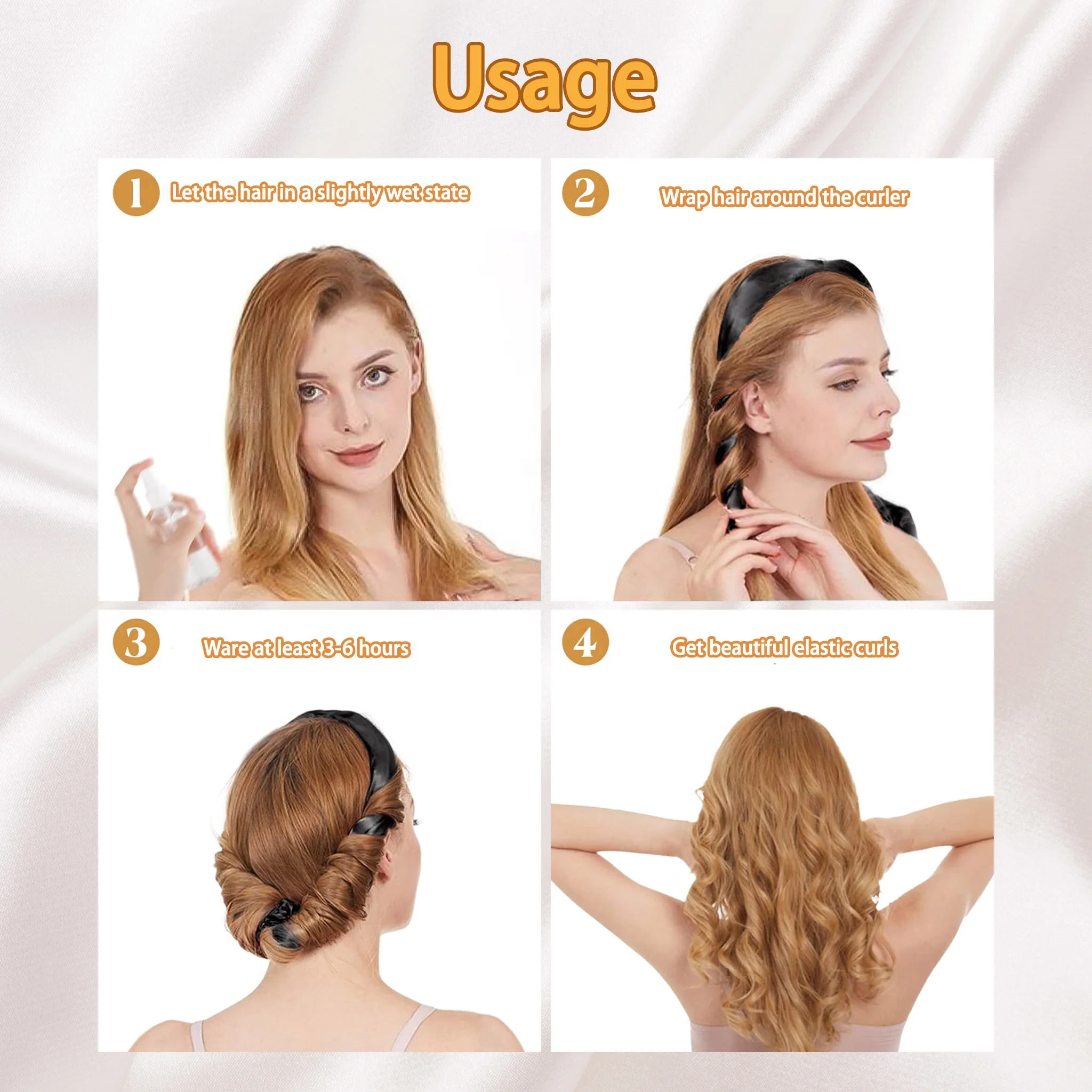 Usage

1 Let the hair in a slightly wet state

2 Wrap hair around the curler

3 Ware at least 3-6 hours

4 Get beautiful elastic curls