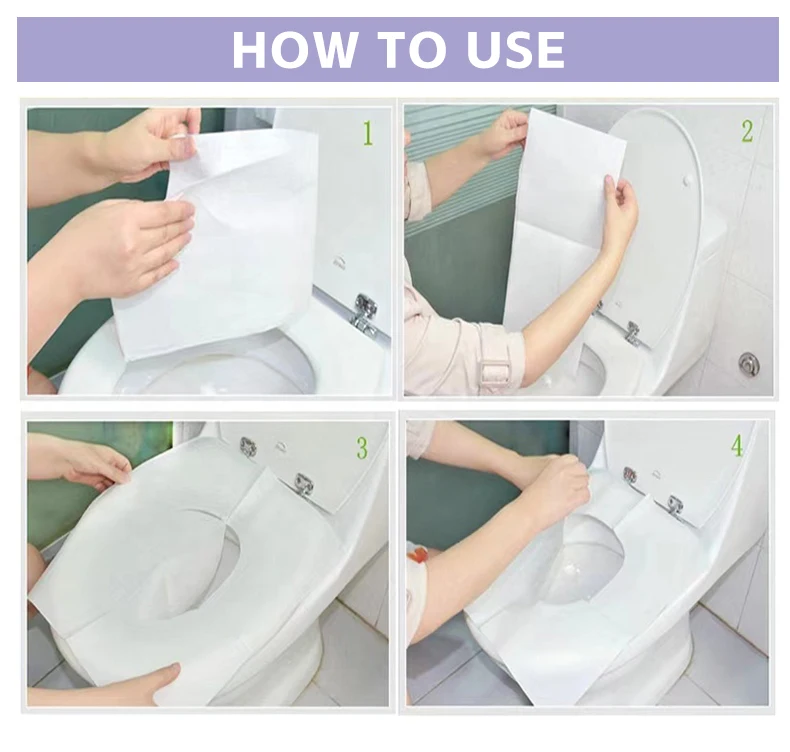 HOW TO USE

1

2

3

4