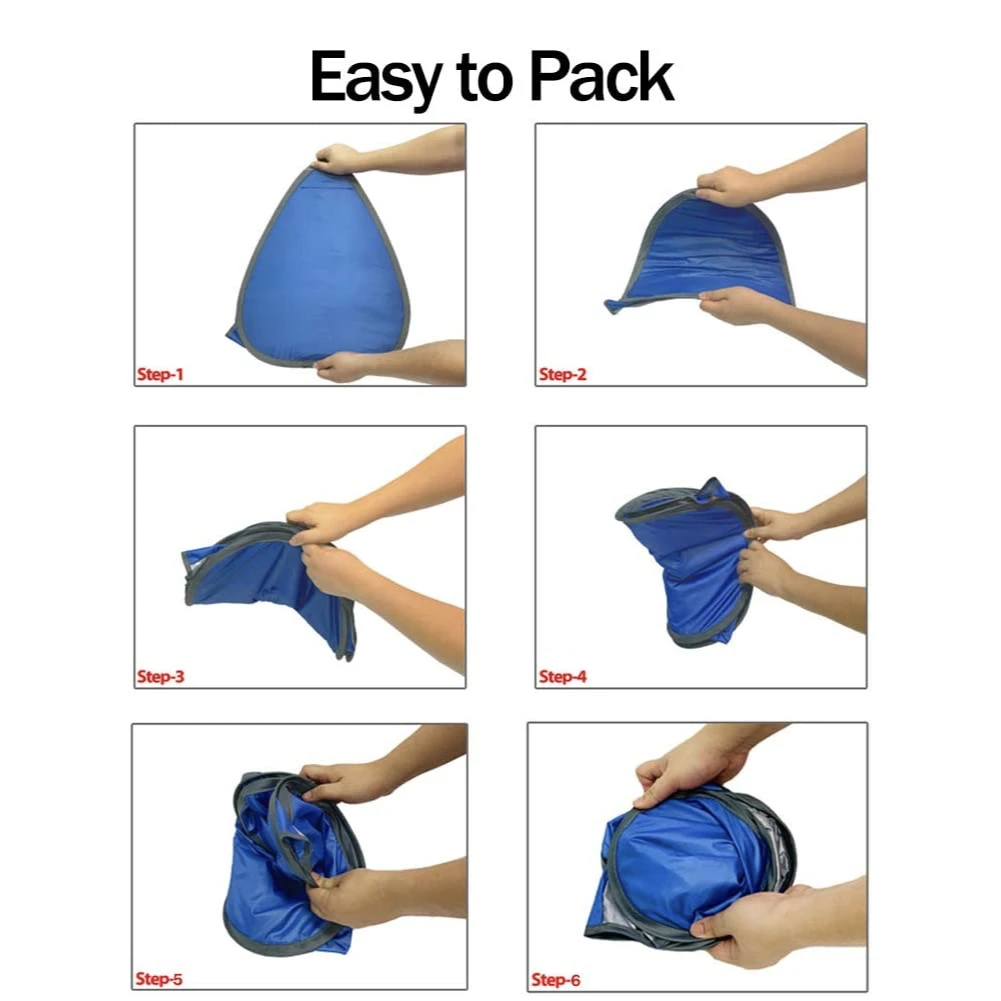 Easy to Pack

Step-1

Step-2

Step-3

Step-4

Step-5

Step-6