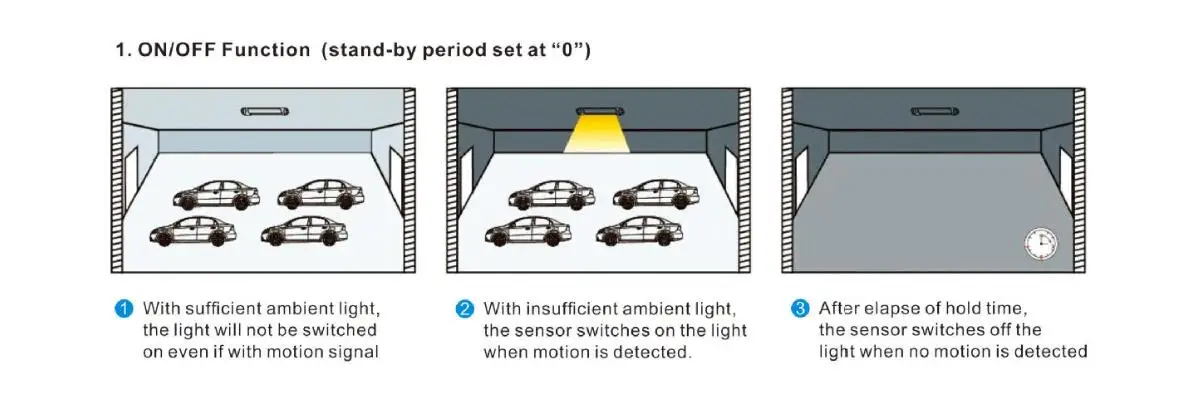 1. ON/OFF Function (stand-by period set at “0”)

1 With sufficient ambient light, the light will not be switched on even if with motion signal

2 With insufficient ambient light, the sensor switches on the light when motion is detected.

3 After elapse of hold time, the sensor switches off the light when no motion is detected