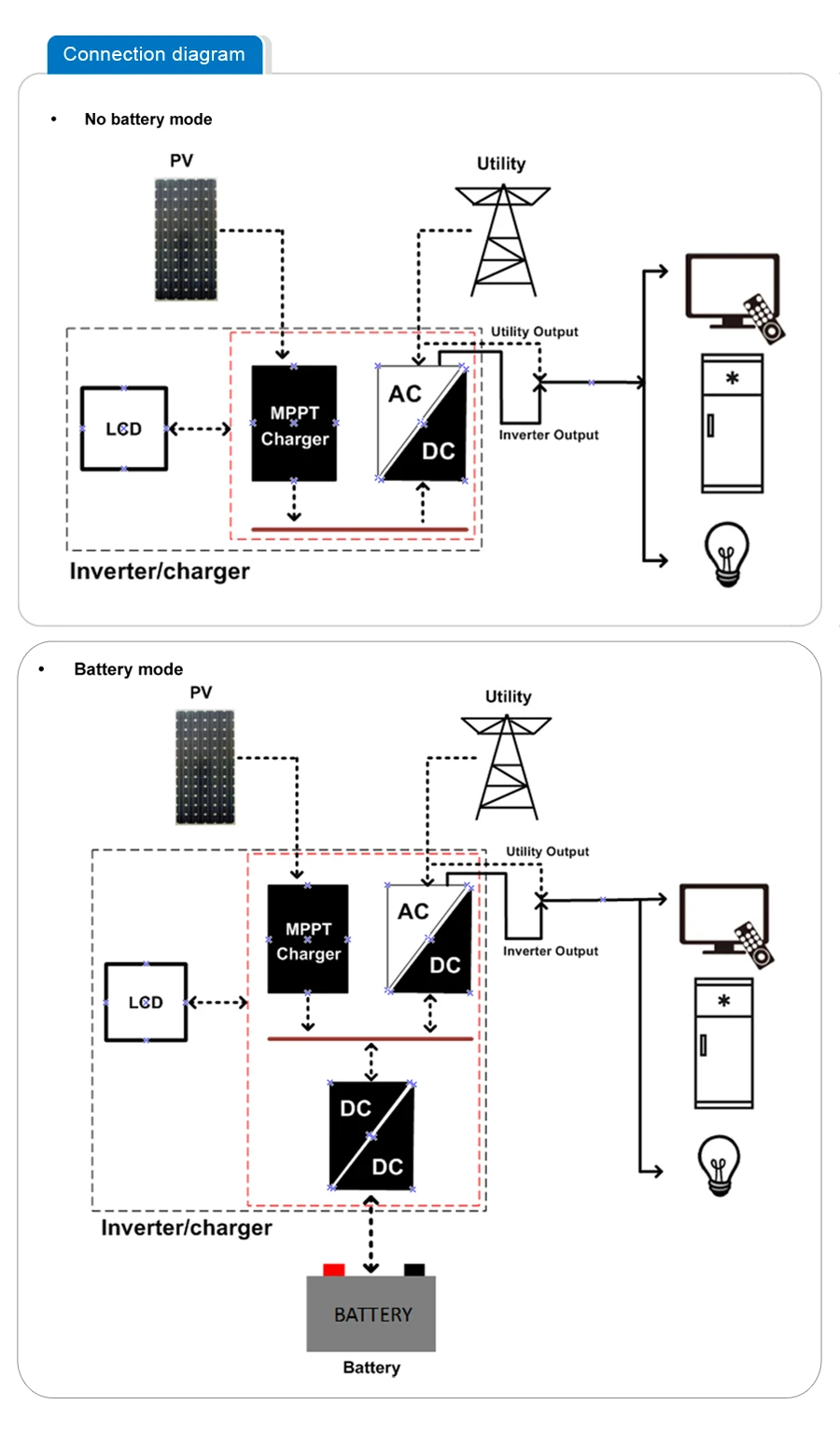 Connection diagram

• No battery mode

PV

Utility

Utility Output

LCD

MPPT Charger

AC

DC

Inverter Output

*

Inverter/charger

• Battery mode

PV

Utility

Utility Output

MPPT Charger

AC

DC

Inverter Output

LCD

*

DC

DC

Inverter/charger

BATTERY

Battery