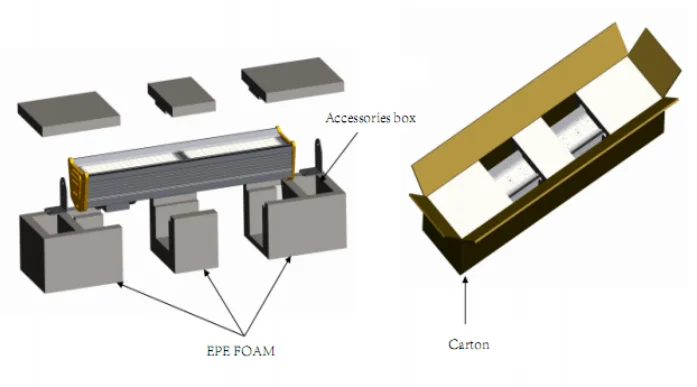 Accessories box

EPE FOAM

Carton