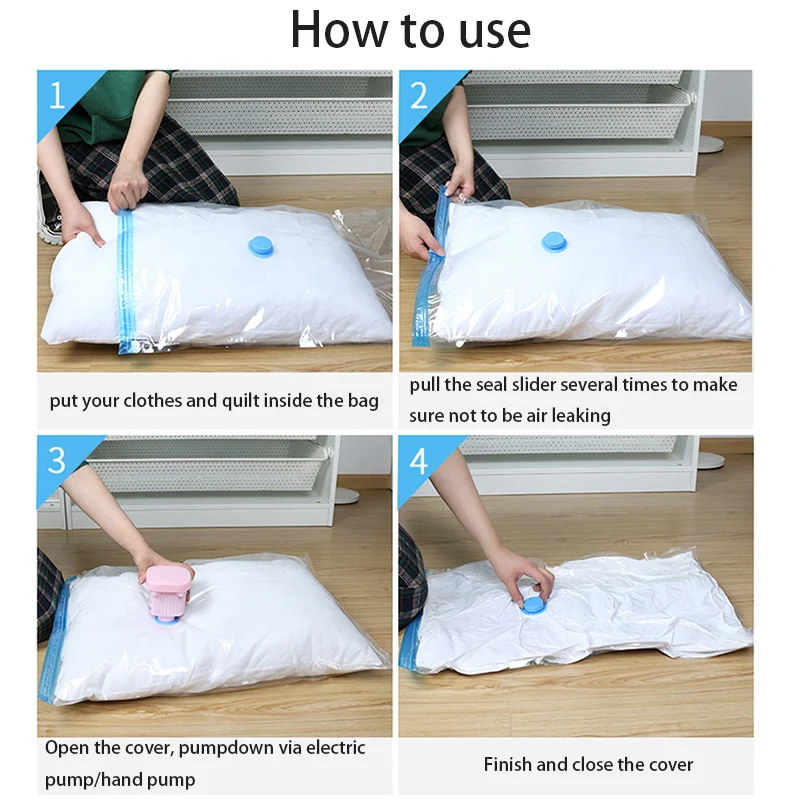 How to use

1

put your clothes and quilt inside the bag

2

pull the seal slider several times to make sure not to be air leaking

3

Open the cover, pumpdown via electric pump/hand pump

4

Finish and close the cover