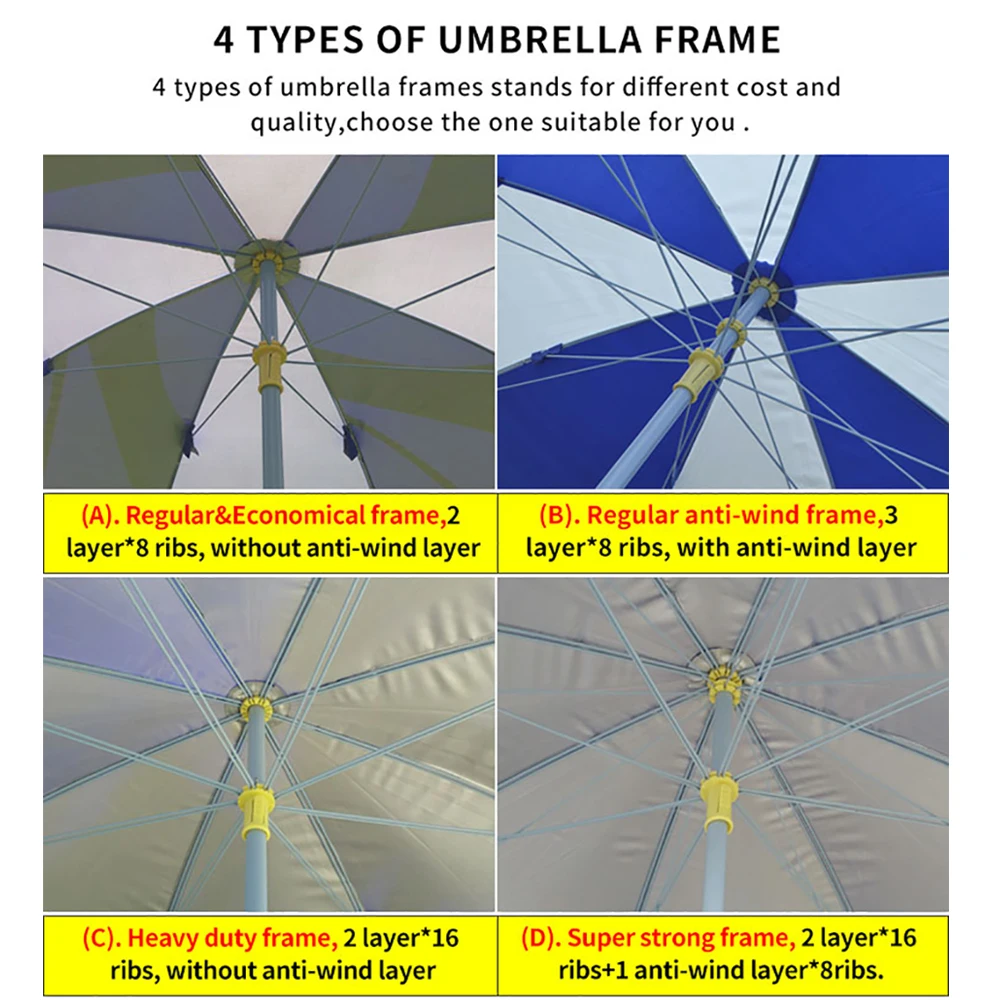 4 TYPES OF UMBRELLA FRAME

4 types of umbrella frames stands for different cost and quality,choose the one suitable for you .

(A). Regular&Economical frame,2 layer*8 ribs, without anti-wind layer

(B). Regular anti-wind frame,3 layer*8 ribs, with anti-wind layer

(C). Heavy duty frame, 2 layer*16 ribs, without anti-wind layer

(D). Super strong frame, 2 layer*16 ribs+1 anti-wind layer*8ribs.