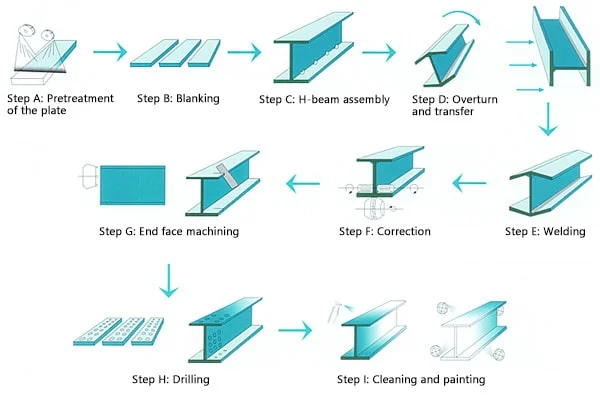 Step A: Pretreatment of the plate

Step B: Blanking

Step C: H-beam assembly

Step D: Overturn and transfer

Step E: Welding

Step F: Correction

Step G: End face machining

Step H: Drilling

Step I: Cleaning and painting