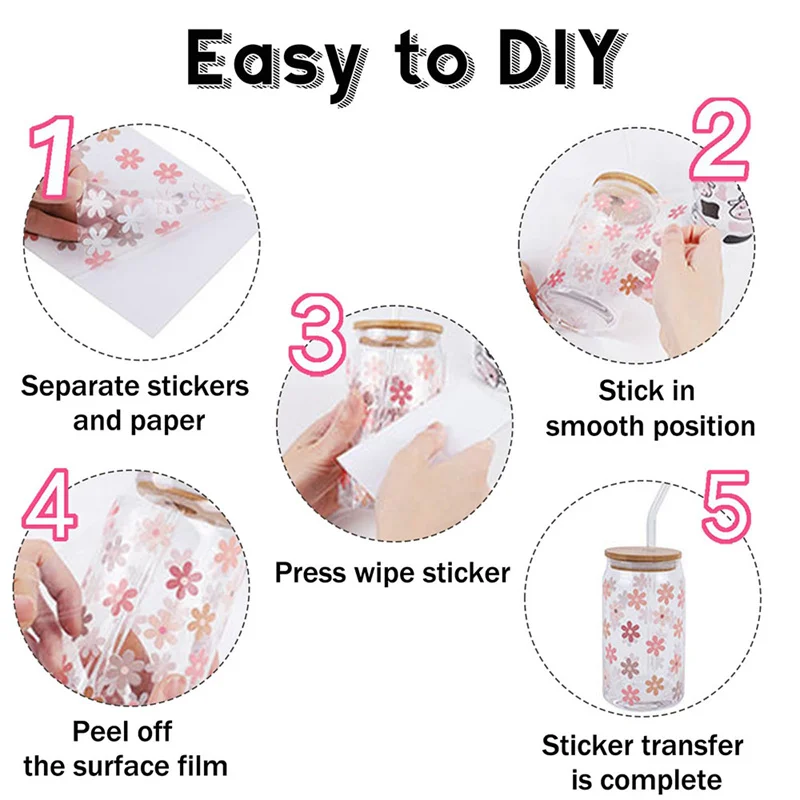 Easy to DIY

1

Separate stickers and paper

2

Stick in smooth position

3

Press wipe sticker

4

Peel off the surface film

5

Sticker transfer is complete