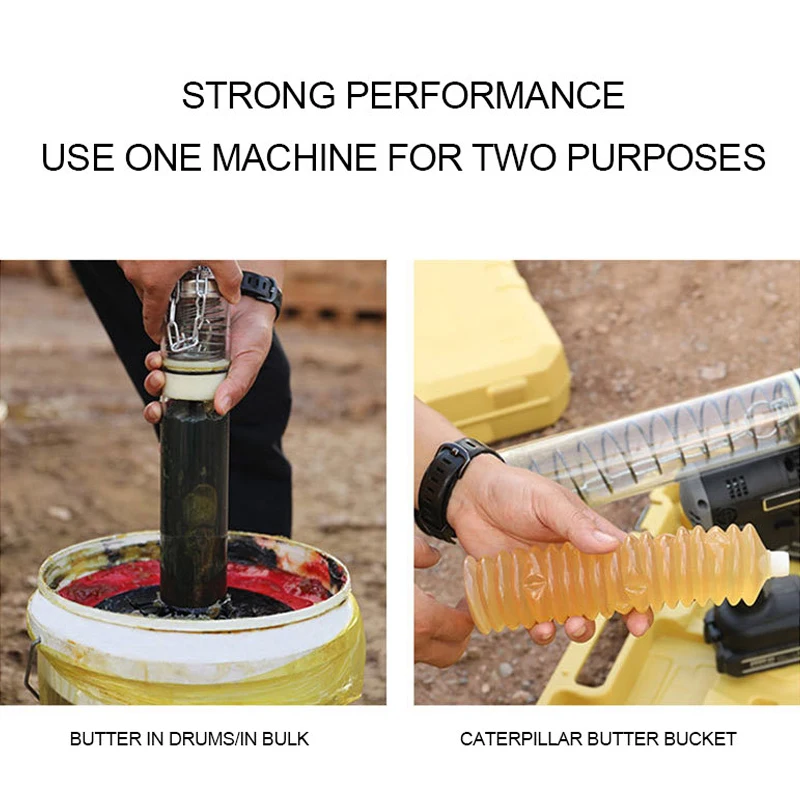 STRONG PERFORMANCE
USE ONE MACHINE FOR TWO PURPOSES

BUTTER IN DRUMS/IN BULK

CATERPILLAR BUTTER BUCKET