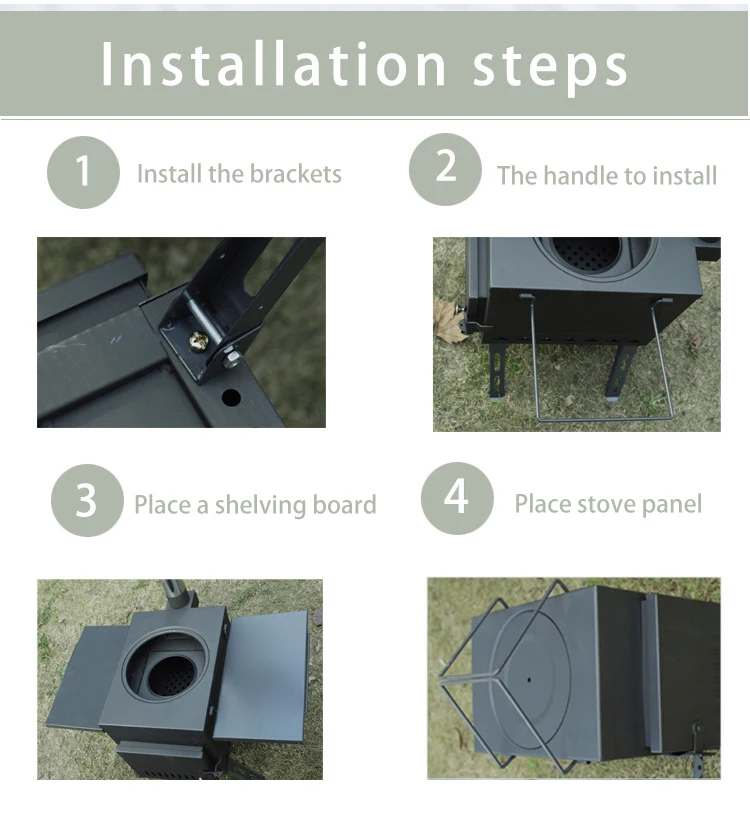 Installation steps

1 Install the brackets

2 The handle to install

3 Place a shelving board

4 Place stove panel