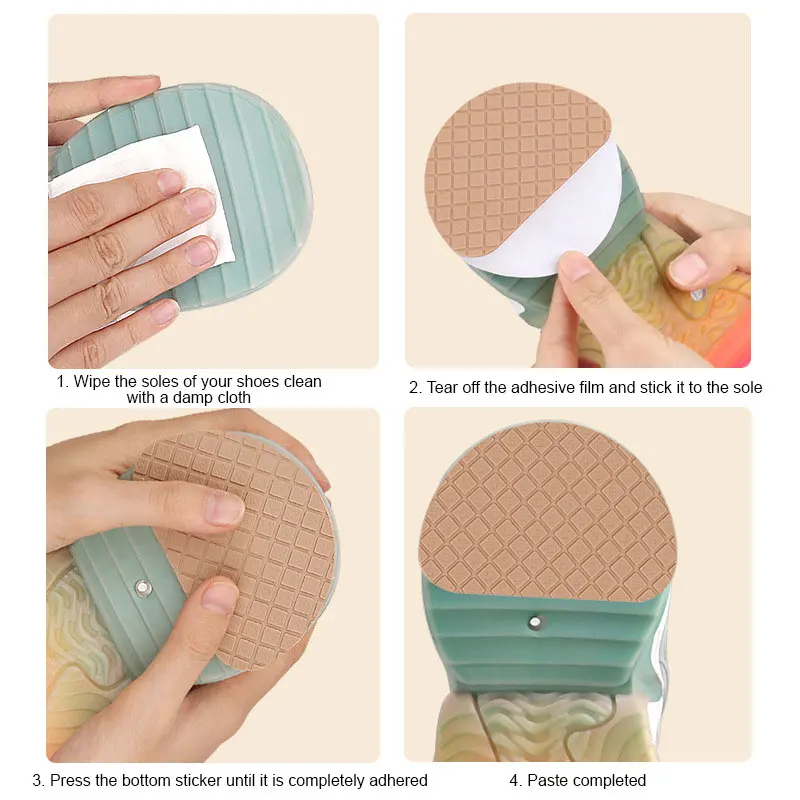 1. Wipe the soles of your shoes clean with a damp cloth

2. Tear off the adhesive film and stick it to the sole

3. Press the bottom sticker until it is completely adhered

4. Paste completed