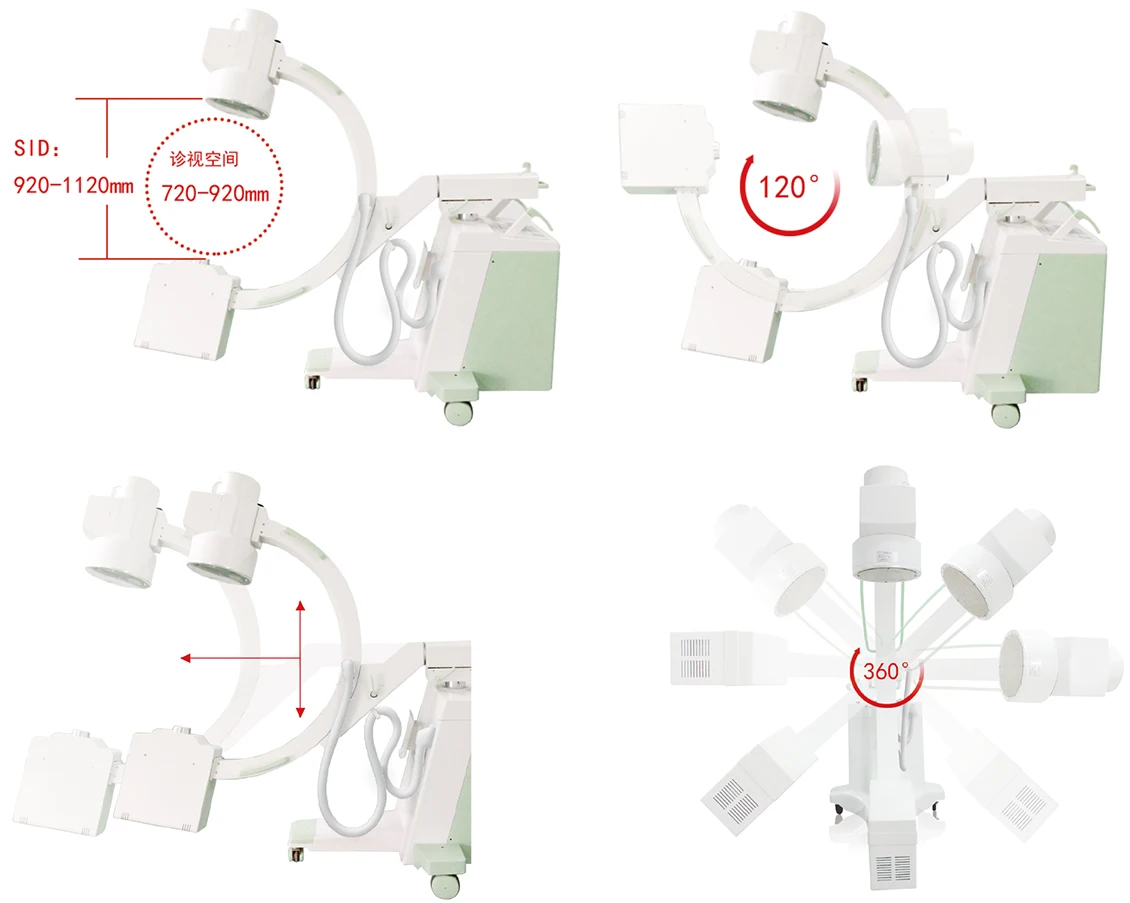 SID:
920-1120mm

诊视空间
720-920mm

120°

360°