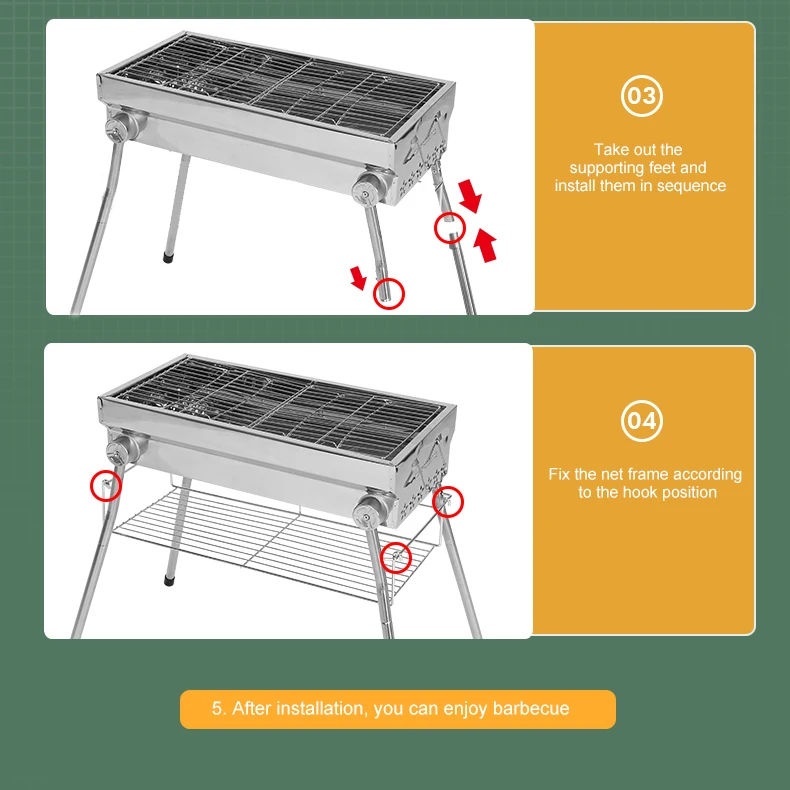 03

Take out the supporting feet and install them in sequence

04

Fix the net frame according to the hook position

5. After installation, you can enjoy barbecue