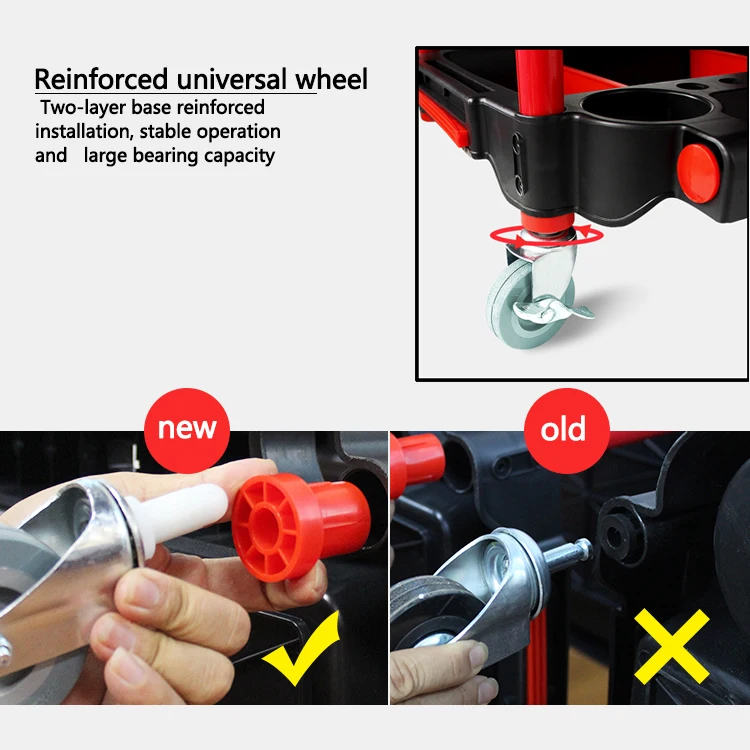 Reinforced universal wheel

Two-layer base reinforced installation, stable operation and large bearing capacity

new

old