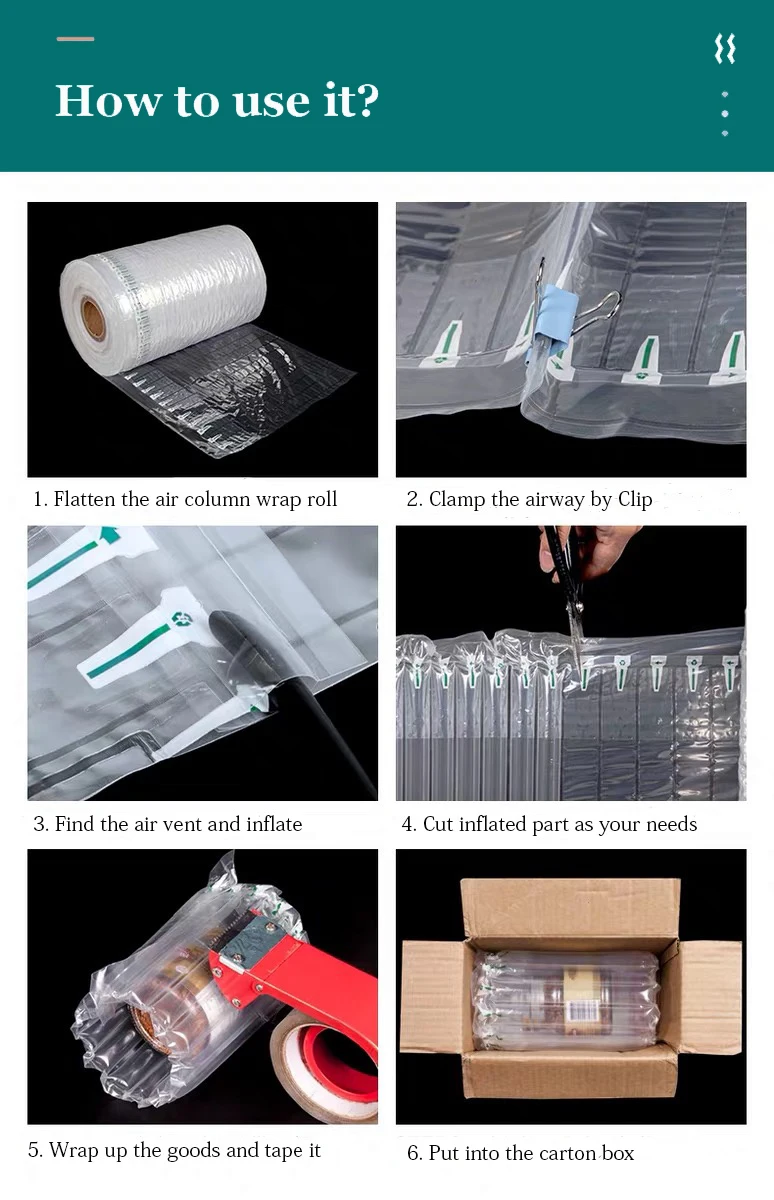 How to use it?

1. Flatten the air column wrap roll

2. Clamp the airway by Clip

3. Find the air vent and inflate

4. Cut inflated part as your needs

5. Wrap up the goods and tape it

6. Put into the carton box