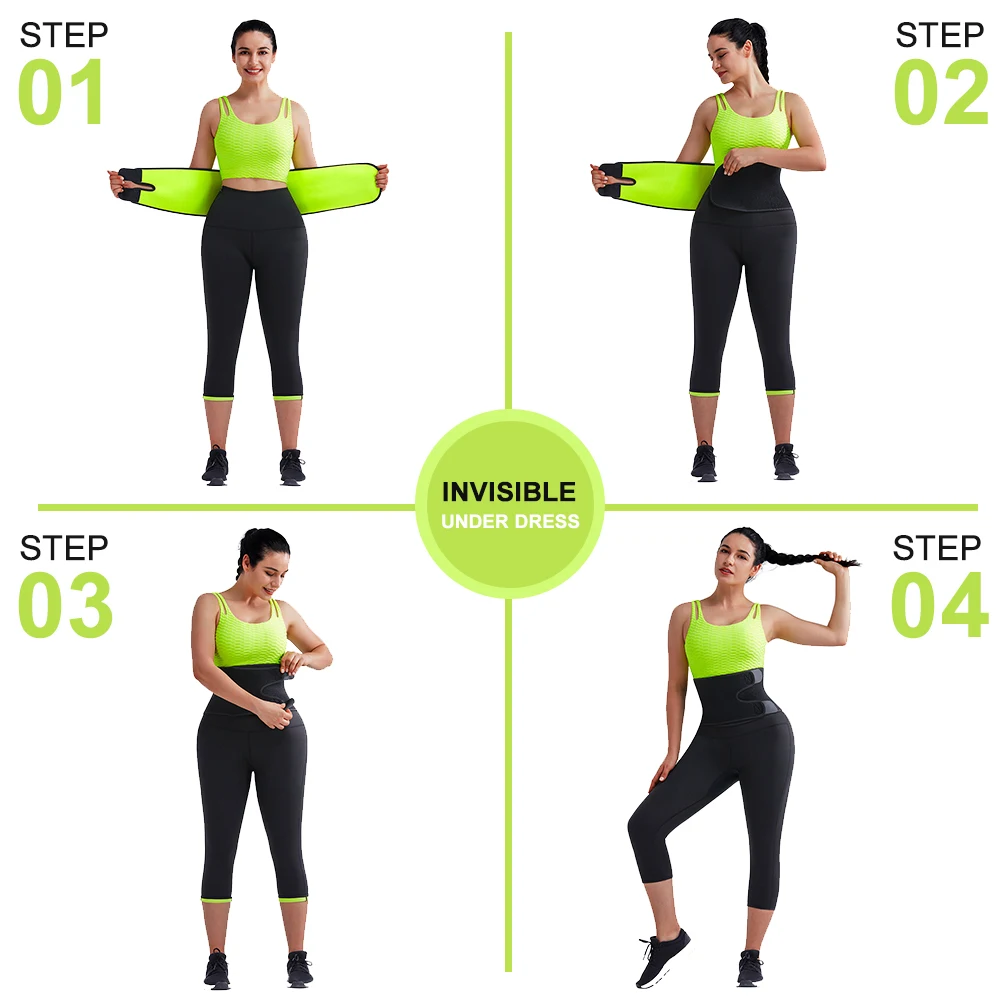 STEP
01

STEP
02

INVISIBLE
UNDER DRESS

STEP
03

STEP
04