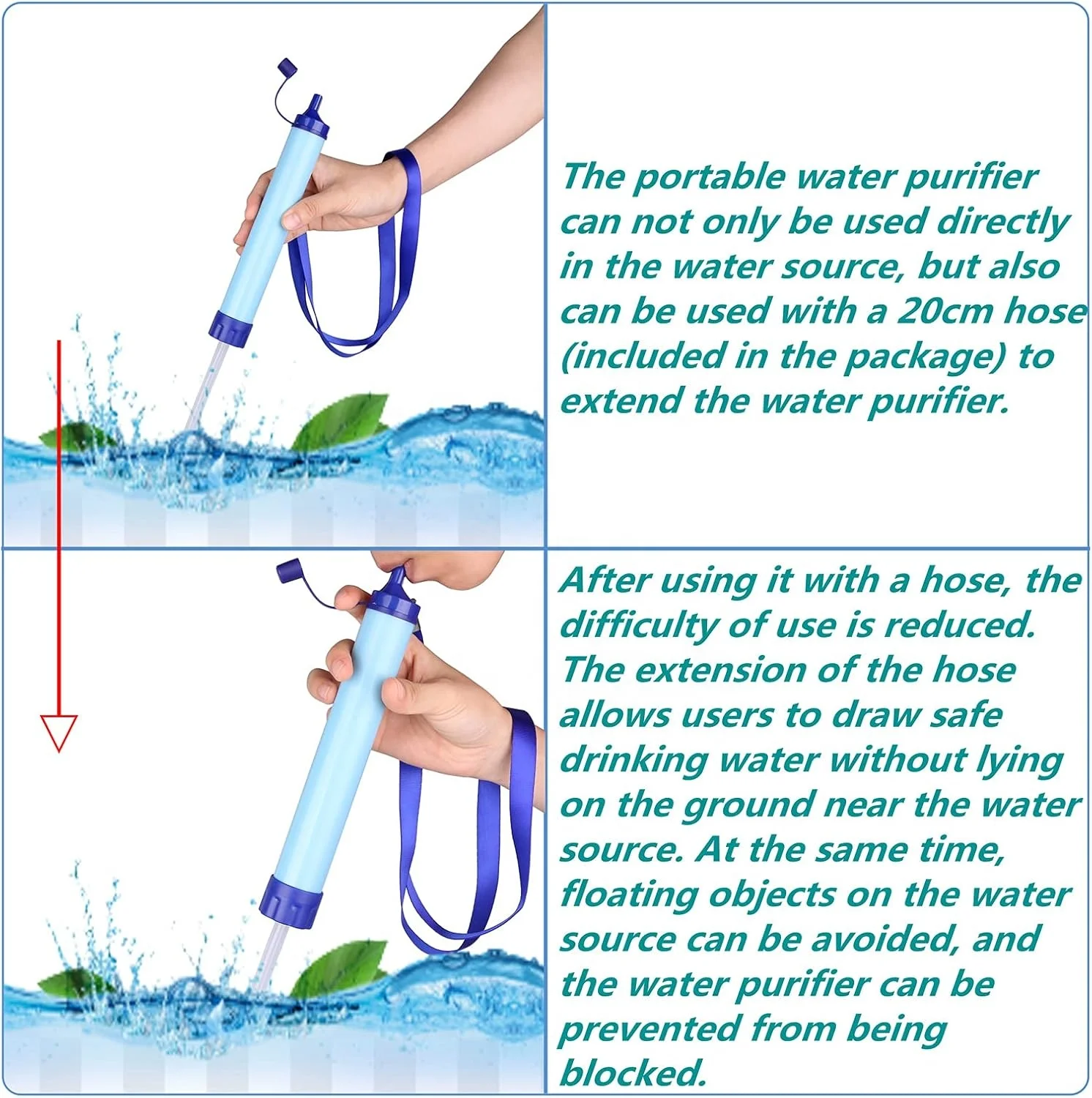 The portable water purifier can not only be used directly in the water source, but also can be used with a 20cm hose (included in the package) to extend the water purifier.

After using it with a hose, the difficulty of use is reduced. The extension of the hose allows users to draw safe drinking water without lying on the ground near the water source. At the same time, floating objects on the water source can be avoided, and the water purifier can be prevented from being blocked.