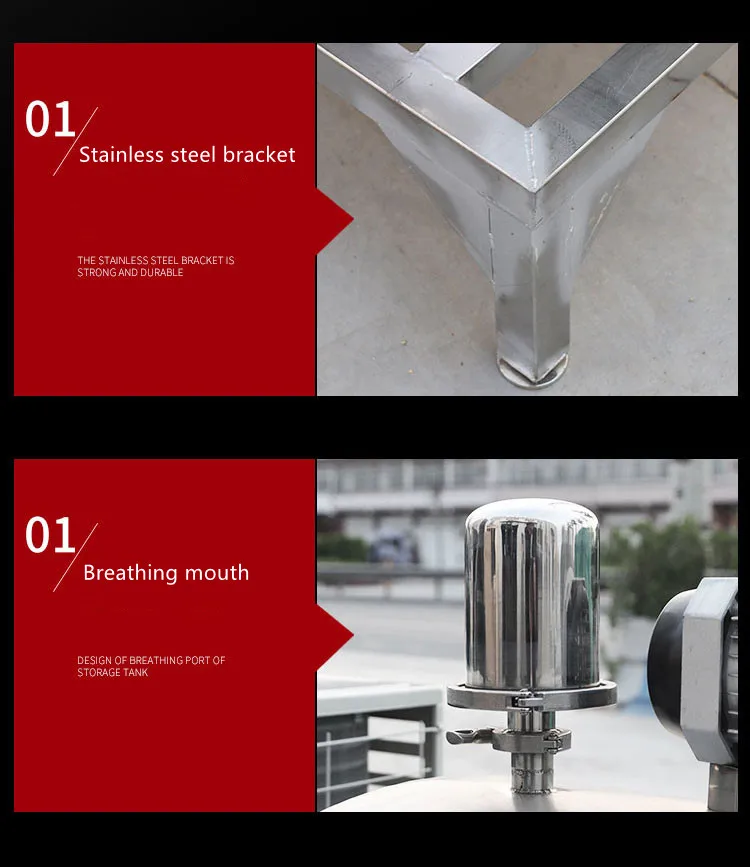 01

Stainless steel bracket

THE STAINLESS STEEL BRACKET IS STRONG AND DURABLE

01

Breathing mouth

DESIGN OF BREATHING PORT OF STORAGE TANK