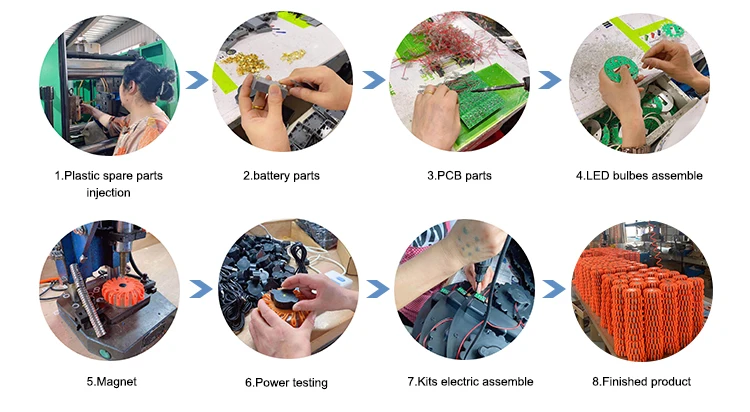 1.Plastic spare parts injection

2.battery parts

3.PCB parts

4.LED bulbes assemble

5.Magnet

6.Power testing

7.Kits electric assemble

8.Finished product