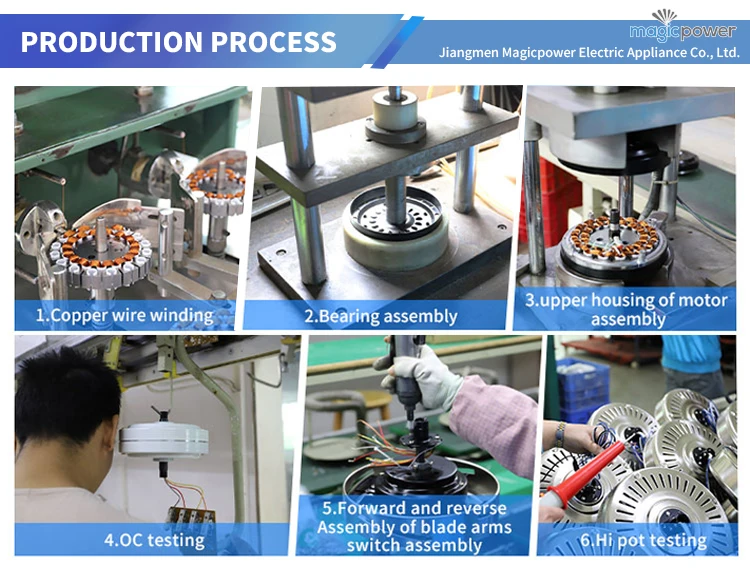 PRODUCTION PROCESS

magicpower

Jiangmen Magicpower Electric Appliance Co., Ltd.

1.Copper wire winding

2.Bearing assembly

3.upper housing of motor assembly

4.OC testing

5.Forward and reverse Assembly of blade arms switch assembly

6.Hi pot testing