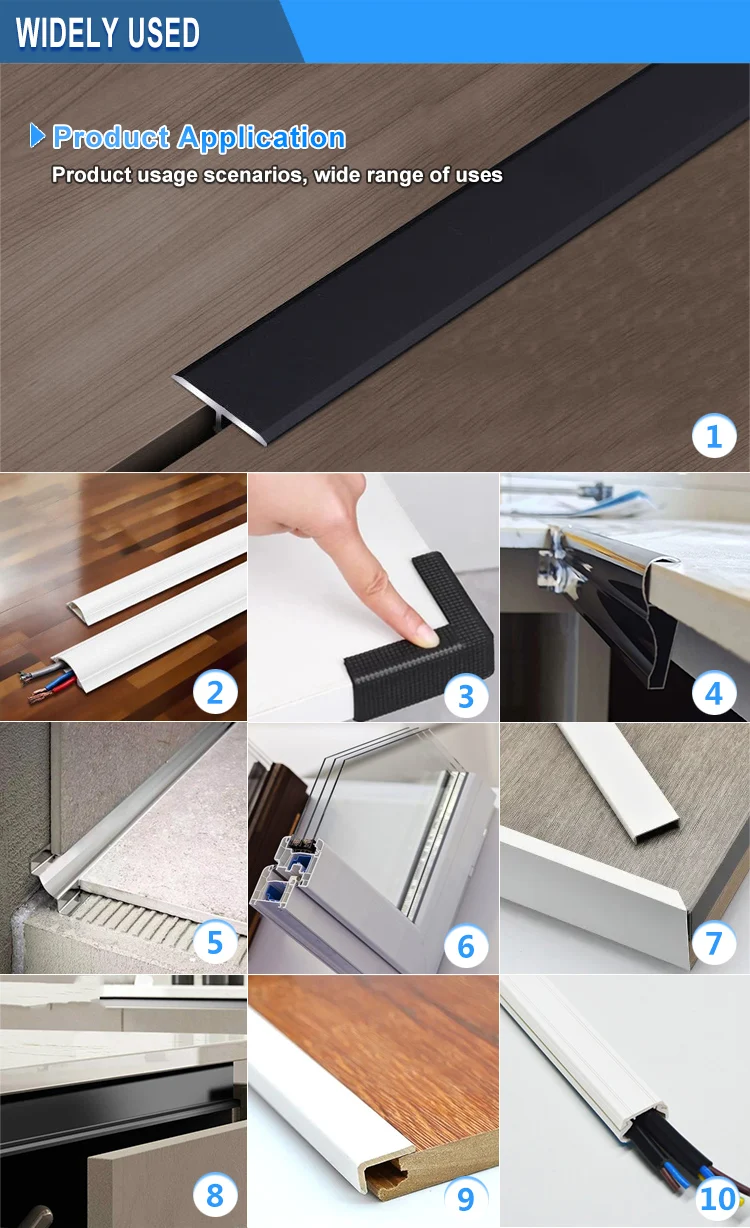 WIDELY USED

Product Application
Product usage scenarios, wide range of uses

1

2

3

4

5

6

7

8

9

10