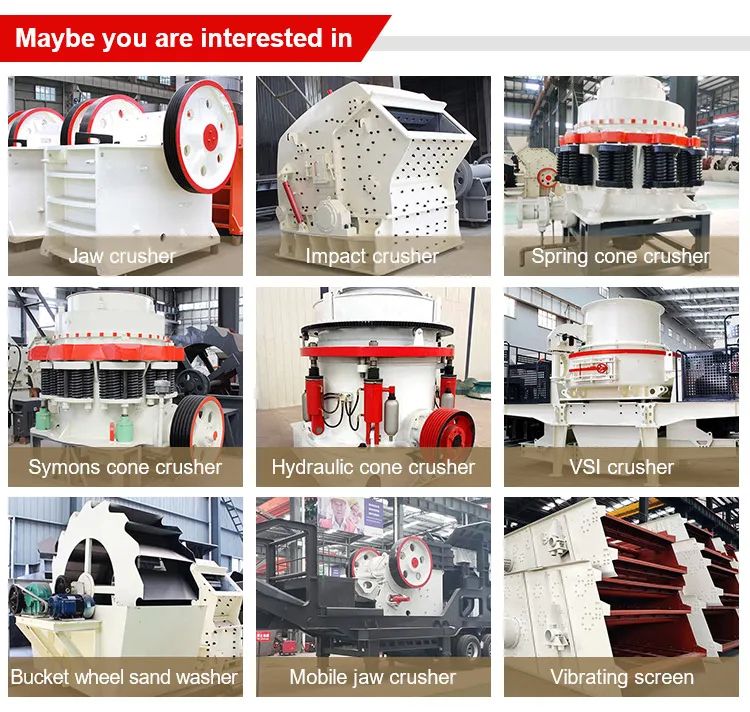 Maybe you are interested in

Jaw crusher

Impact crusher

Spring cone crusher

Symons cone crusher

Hydraulic cone crusher

VSI crusher

Bucket wheel sand washer

Mobile jaw crusher

Vibrating screen