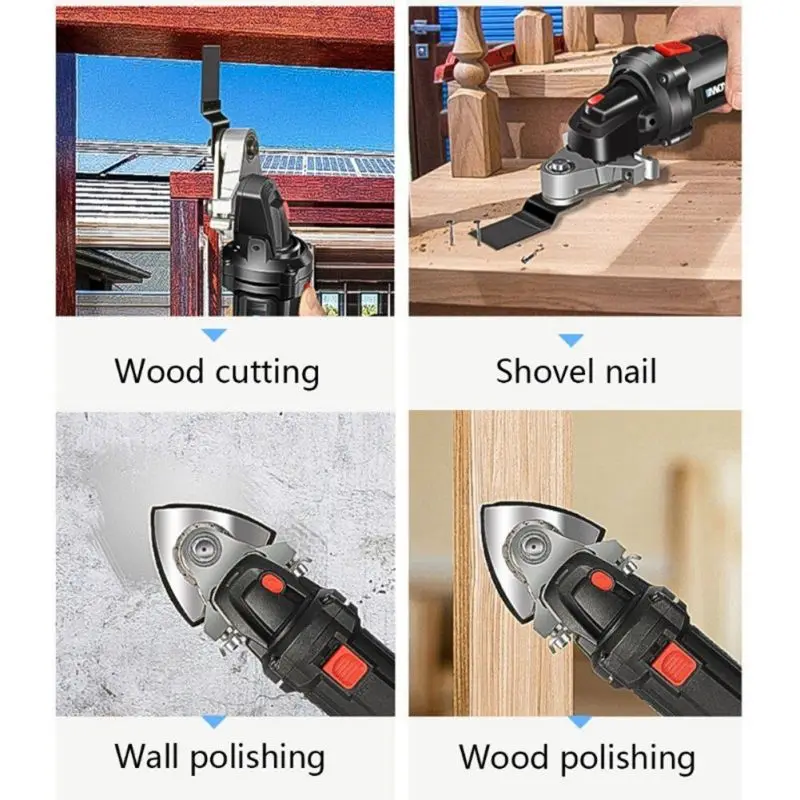 Wood cutting

Shovel nail

Wall polishing

Wood polishing