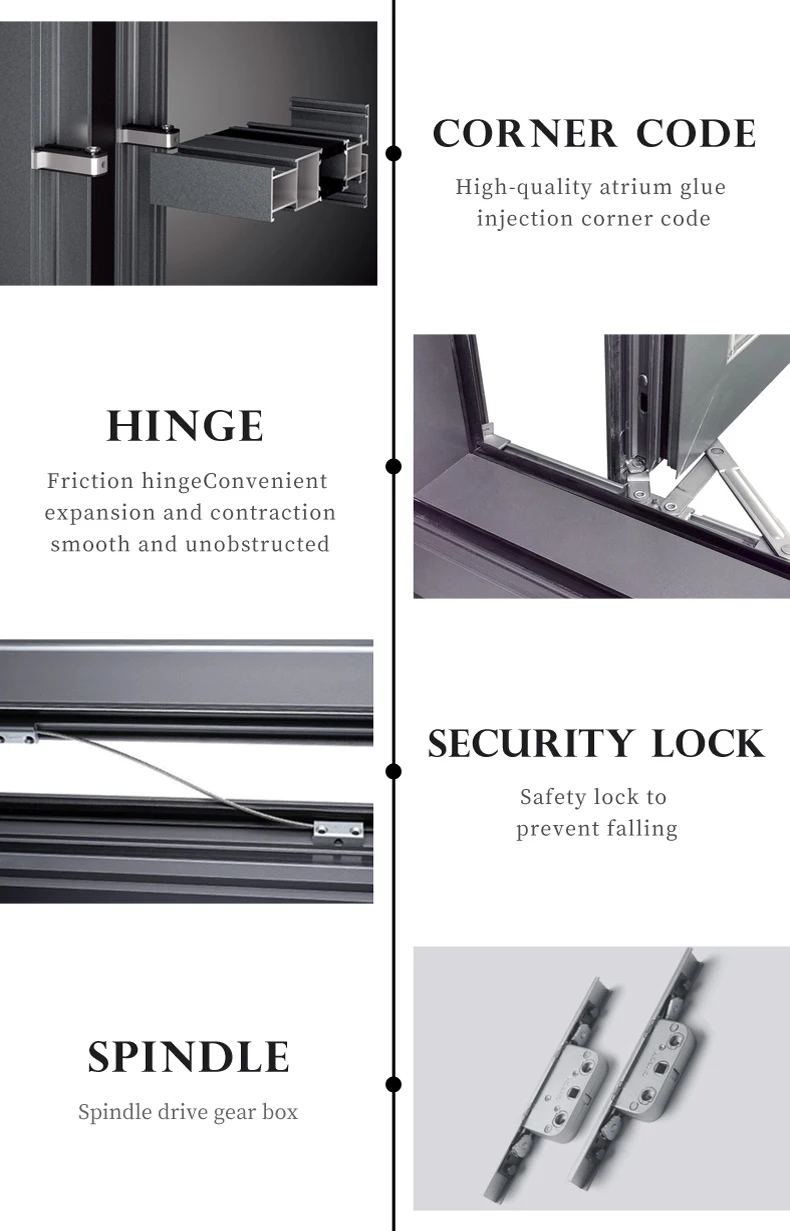 CORNER CODE

High-quality atrium glue injection corner code

HINGE

Friction hingeConvenient expansion and contraction smooth and unobstructed

SECURITY LOCK

Safety lock to prevent falling

SPINDLE

Spindle drive gear box