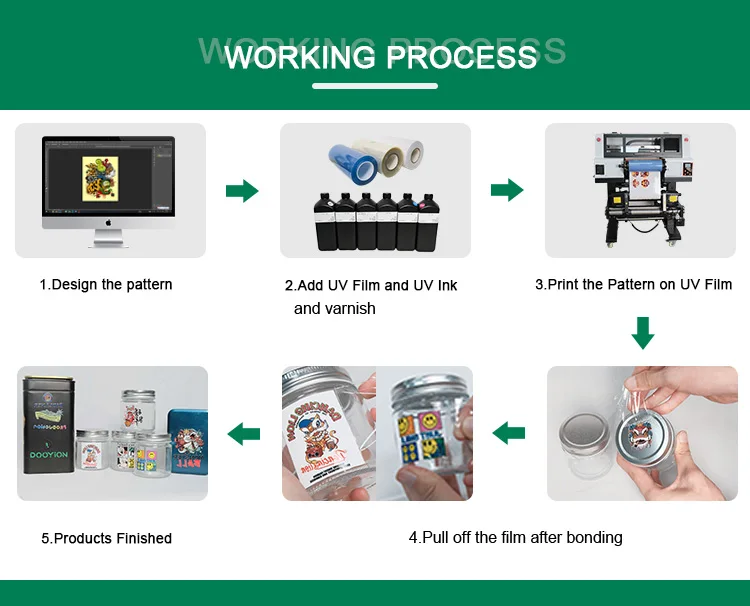 WORKING PROCESS

1.Design the pattern

2.Add UV Film and UV Ink and varnish

3.Print the Pattern on UV Film

DOOYION

5.Products Finished

4.Pull off the film after bonding