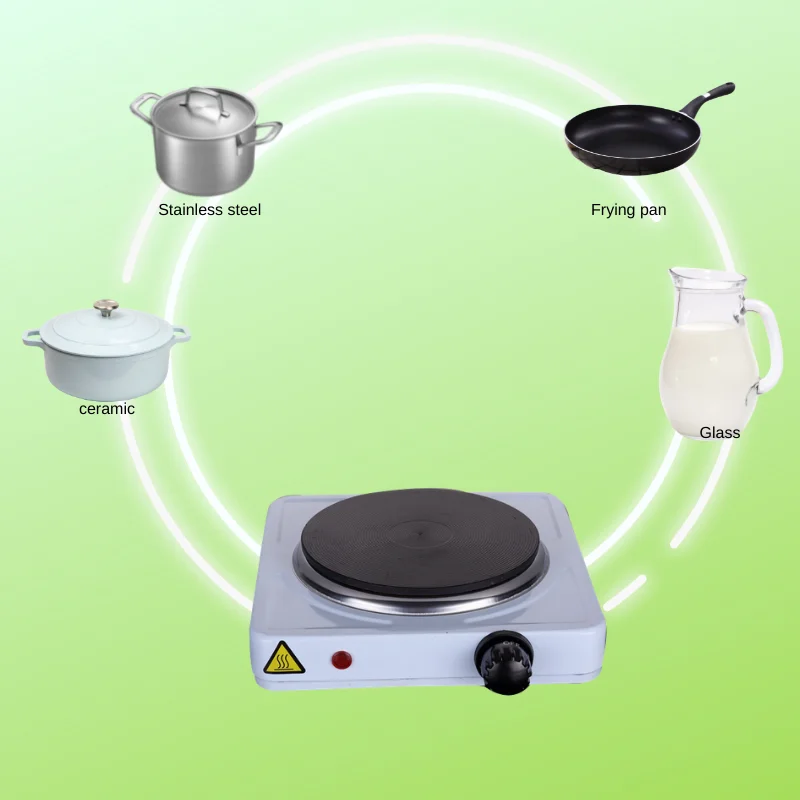 Stainless steel

Frying pan

ceramic

Glass