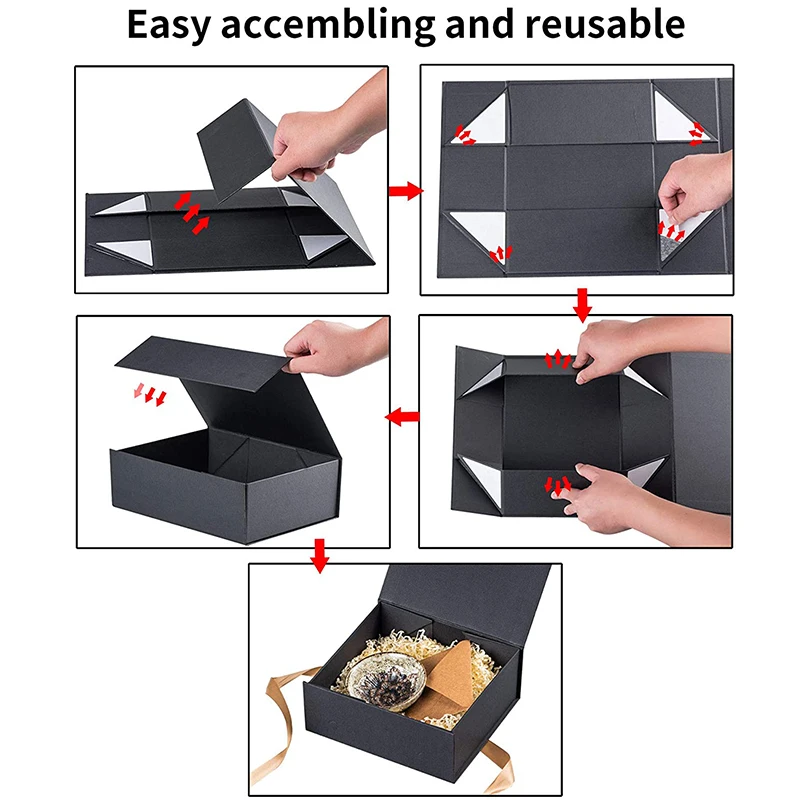 Easy accembling and reusable