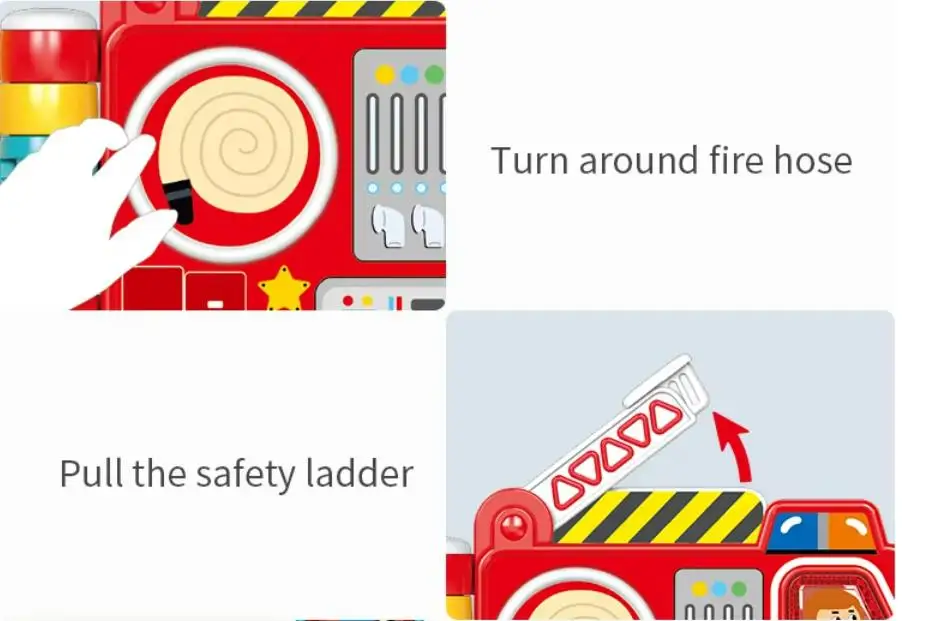 Turn around fire hose

Pull the safety ladder