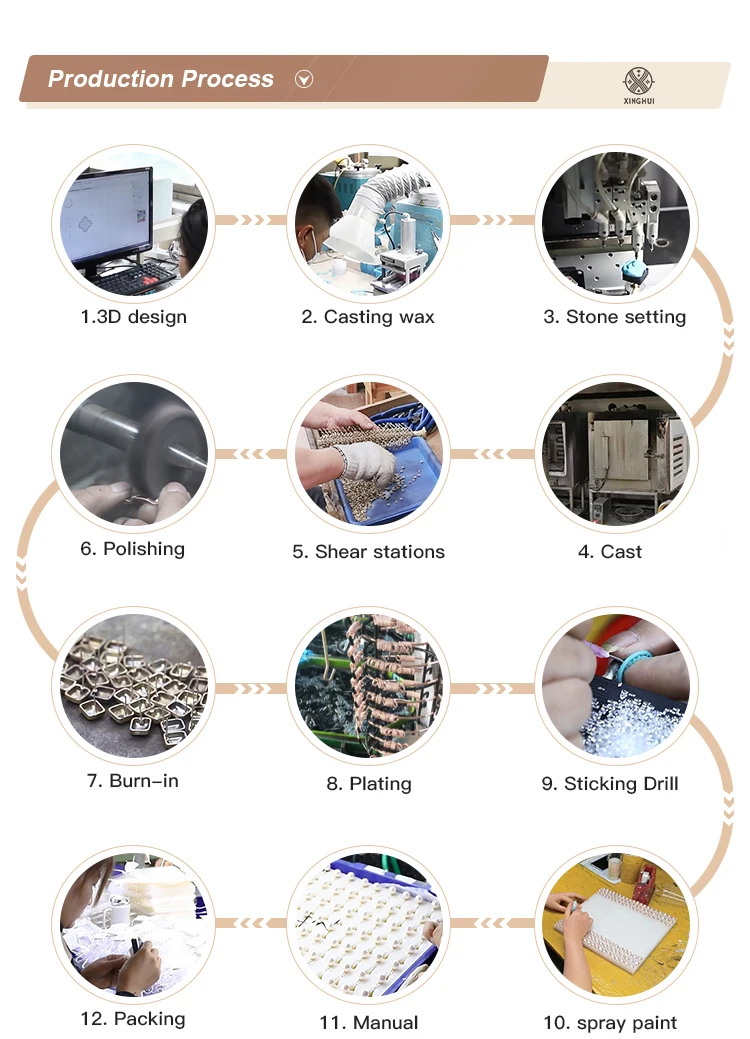 Production Process

XINGHUI

1.3D design

2. Casting wax

3. Stone setting

6. Polishing

5. Shear stations

4. Cast

7. Burn-in

8. Plating

9. Sticking Drill

12. Packing

11. Manual

10. spray paint